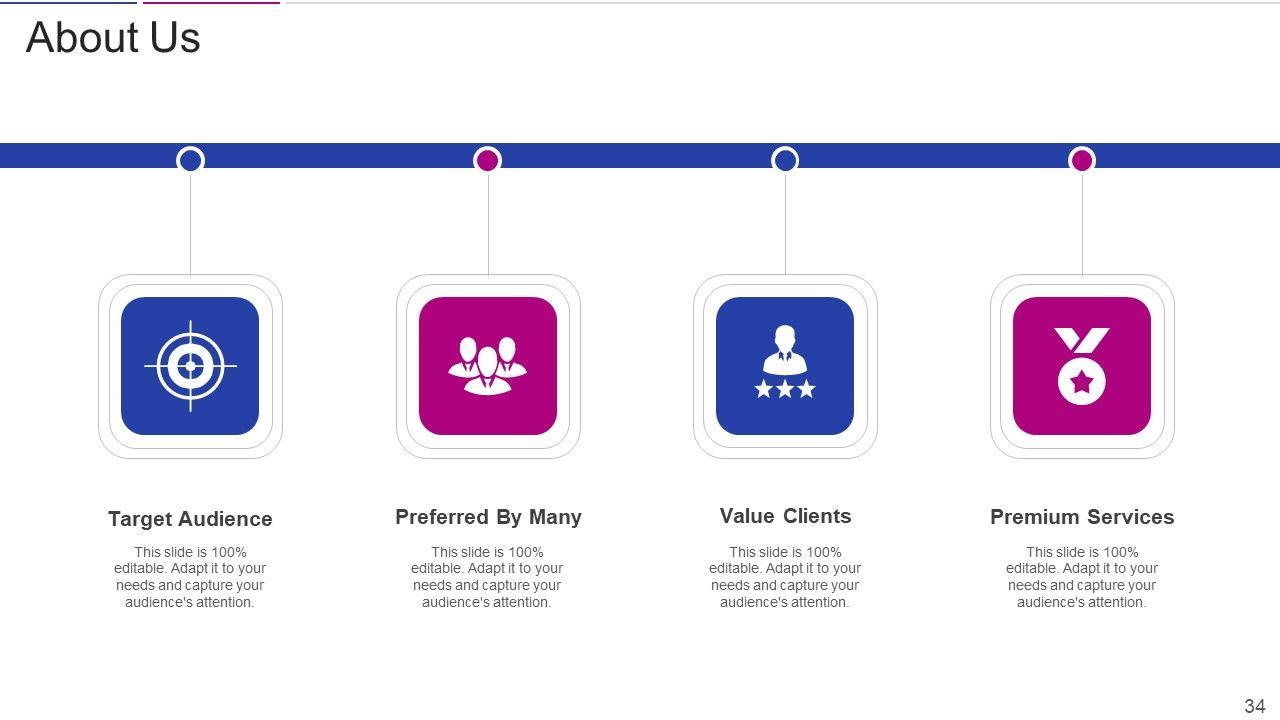 About Us

Target Audience

This slide is 100% editable. Adapt it to your needs and capture your audience's attention.

Preferred By Many

This slide is 100% editable. Adapt it to your needs and capture your audience's attention.

Value Clients

This slide is 100% editable. Adapt it to your needs and capture your audience's attention.

Premium Services

This slide is 100% editable. Adapt it to your needs and capture your audience's attention.

34