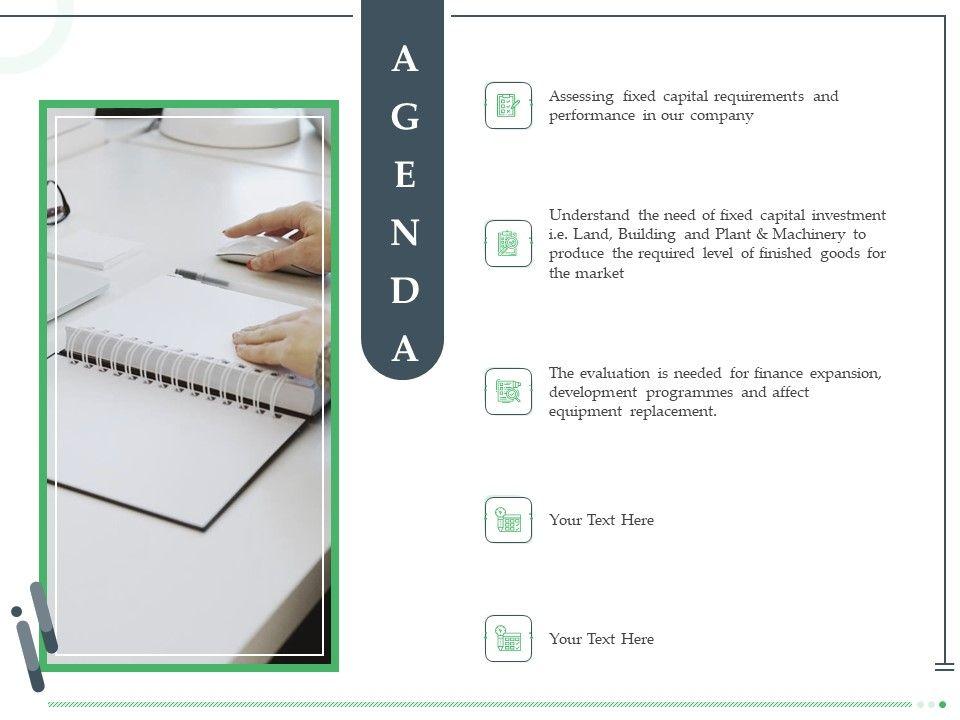 AGENDA

Assessing fixed capital requirements and performance in our company

Understand the need of fixed capital investment i.e. Land, Building and Plant & Machinery to produce the required level of finished goods for the market

The evaluation is needed for finance expansion, development programmes and affect equipment replacement.

Your Text Here

Your Text Here