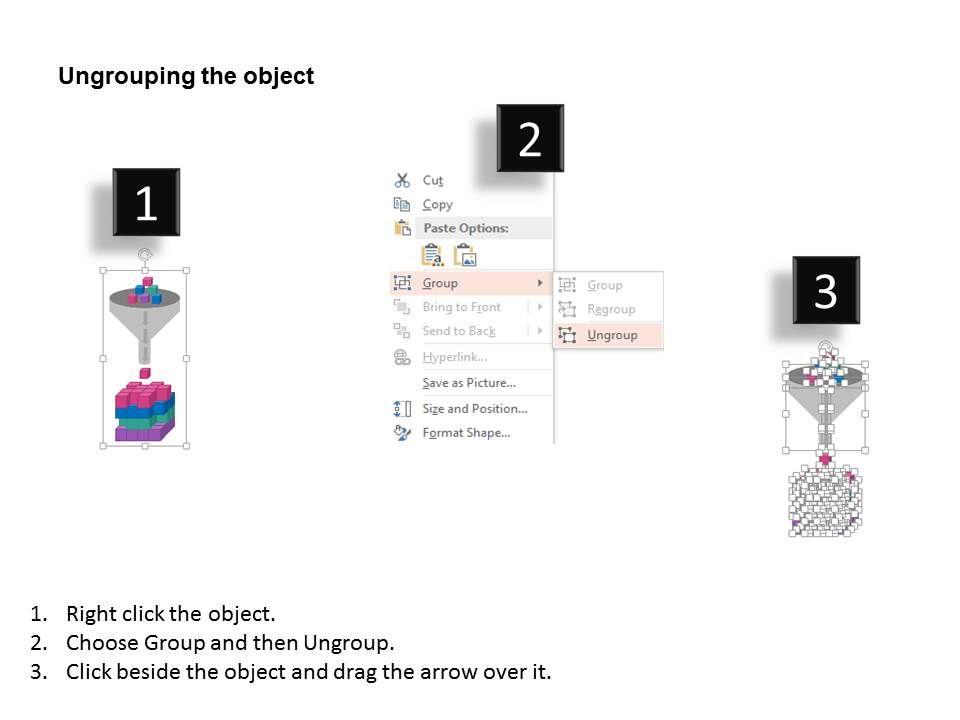 Ungrouping the object

1

2

Cut
Copy
Paste Options:
Group
Bring to Front
Send to Back
Hyperlink...
Save as Picture...
Size and Position...
Format Shape...

Group
Regroup
Ungroup

3

1. Right click the object.
2. Choose Group and then Ungroup.
3. Click beside the object and drag the arrow over it.