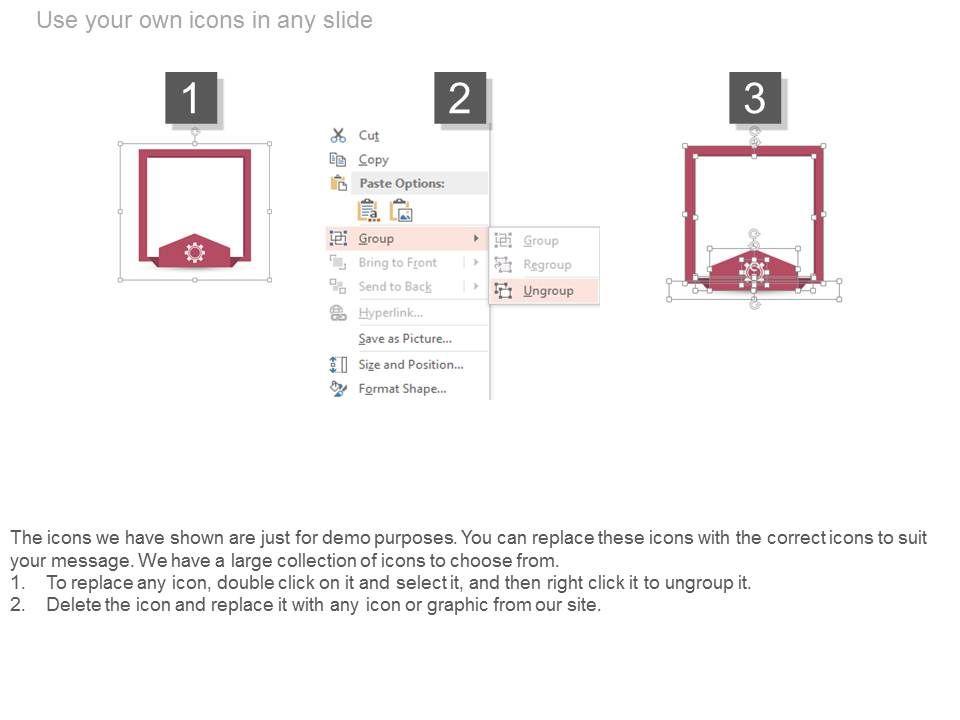 Use your own icons in any slide

1

2

Cut
Copy
Paste Options:
Group
Bring to Front
Send to Back
Hyperlink...
Save as Picture...
Size and Position...
Format Shape...

Group
Regroup
Ungroup

3

The icons we have shown are just for demo purposes. You can replace these icons with the correct icons to suit your message. We have a large collection of icons to choose from.
1. To replace any icon, double click on it and select it, and then right click it to ungroup it.
2. Delete the icon and replace it with any icon or graphic from our site.