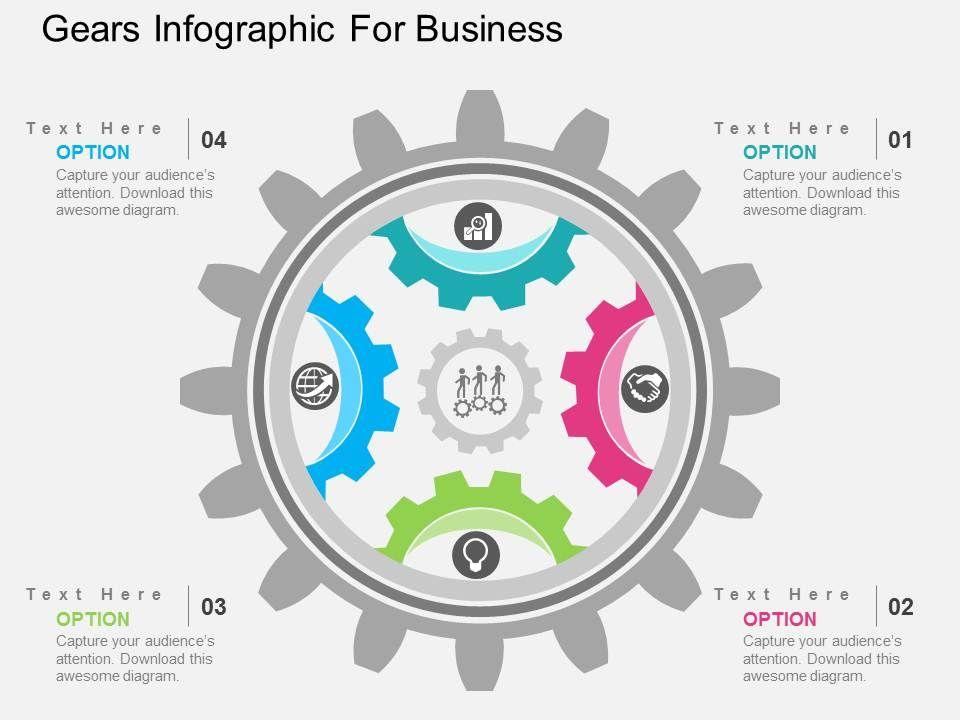 Gears Infographic For Business

Text Here
OPTION
04
Capture your audience's attention. Download this awesome diagram.

Text Here
OPTION
01
Capture your audience's attention. Download this awesome diagram.

Text Here
OPTION
03
Capture your audience's attention. Download this awesome diagram.

Text Here
OPTION
02
Capture your audience's attention. Download this awesome diagram.