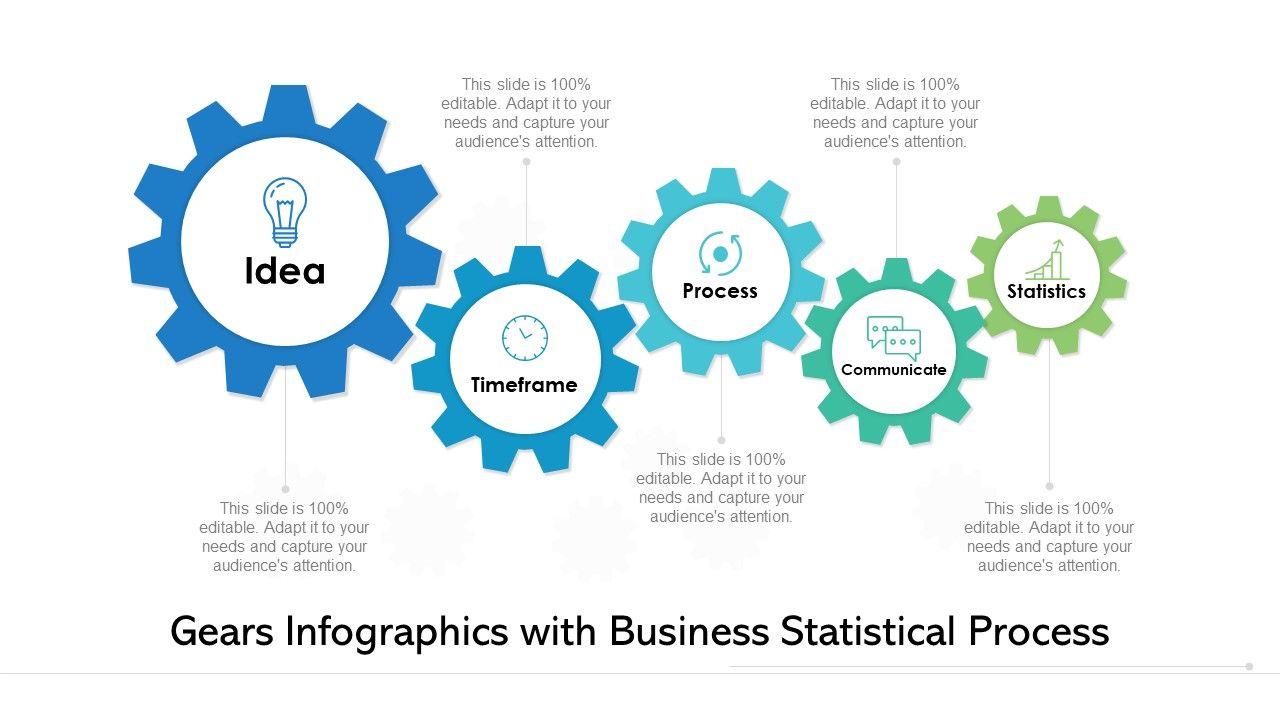 This slide is 100% editable. Adapt it to your needs and capture your audience's attention.

This slide is 100% editable. Adapt it to your needs and capture your audience's attention.

Idea

Timeframe

Process

Communicate

Statistics

This slide is 100% editable. Adapt it to your needs and capture your audience's attention.

This slide is 100% editable. Adapt it to your needs and capture your audience's attention.

This slide is 100% editable. Adapt it to your needs and capture your audience's attention.

Gears Infographics with Business Statistical Process