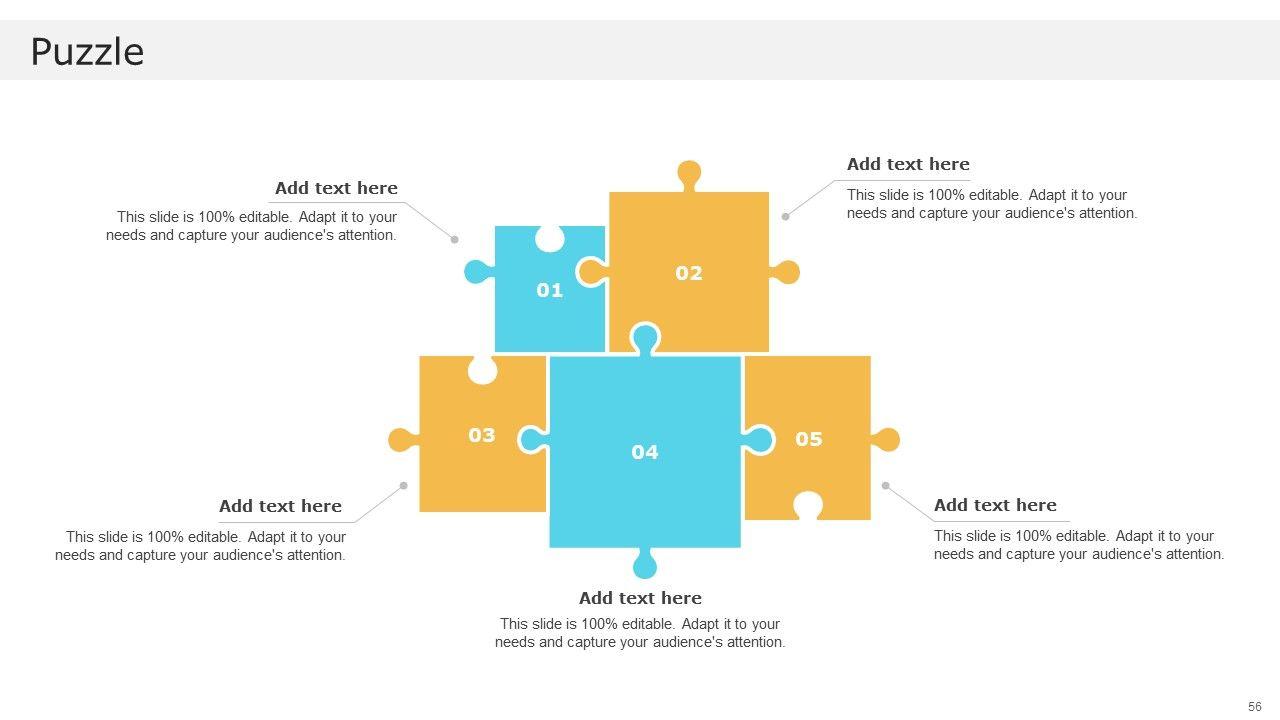 Puzzle

Add text here
This slide is 100% editable. Adapt it to your needs and capture your audience's attention.

Add text here
This slide is 100% editable. Adapt it to your needs and capture your audience's attention.

01

02

03

04

05

Add text here
This slide is 100% editable. Adapt it to your needs and capture your audience's attention.

Add text here
This slide is 100% editable. Adapt it to your needs and capture your audience's attention.

Add text here
This slide is 100% editable. Adapt it to your needs and capture your audience's attention.

56