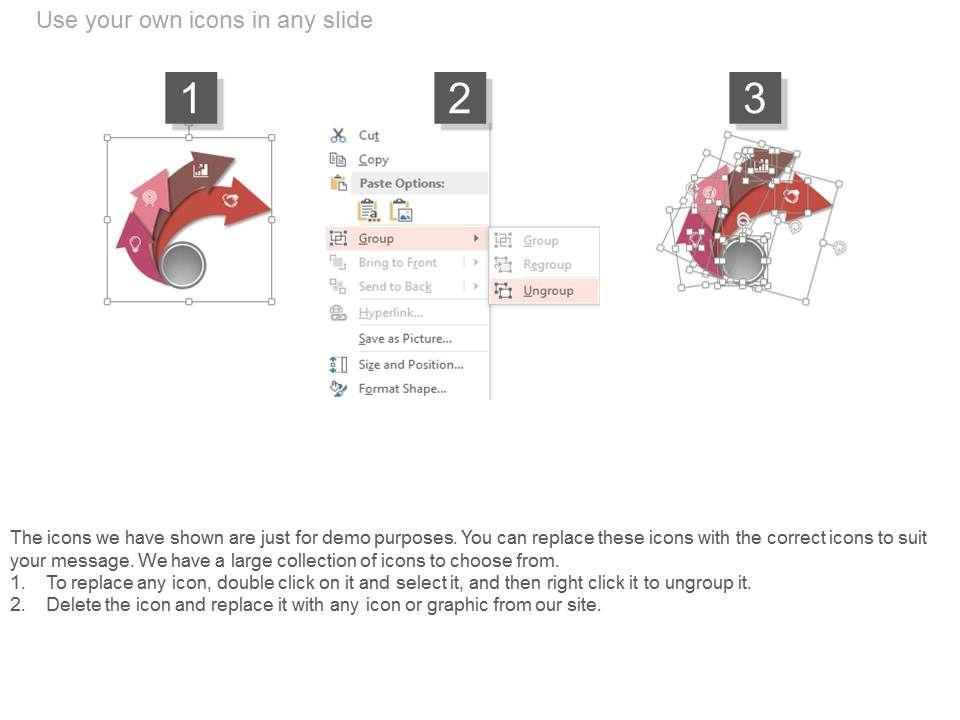 Use your own icons in any slide

1

2

Cut
Copy
Paste Options:
Group
Bring to Front
Send to Back
Hyperlink...
Save as Picture...
Size and Position...
Format Shape...

Group
Regroup
Ungroup

3

The icons we have shown are just for demo purposes. You can replace these icons with the correct icons to suit your message. We have a large collection of icons to choose from.
1. To replace any icon, double click on it and select it, and then right click it to ungroup it.
2. Delete the icon and replace it with any icon or graphic from our site.