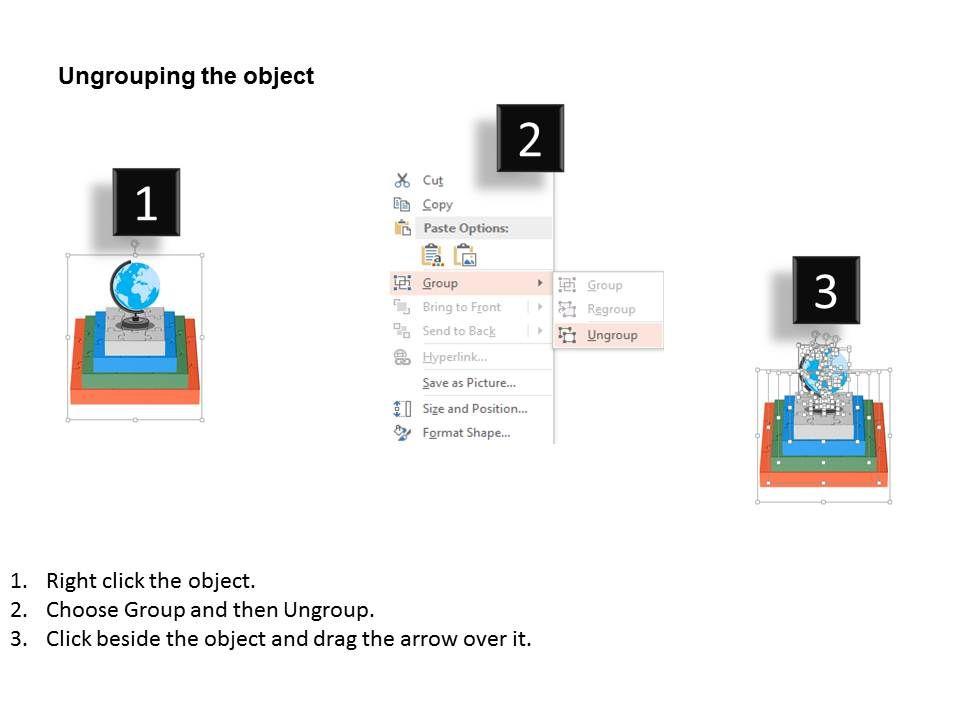 Ungrouping the object

1

2

Cut
Copy
Paste Options:
Group
Bring to Front
Send to Back
Hyperlink...
Save as Picture...
Size and Position...
Format Shape...

Group
Regroup
Ungroup

3

1. Right click the object.
2. Choose Group and then Ungroup.
3. Click beside the object and drag the arrow over it.