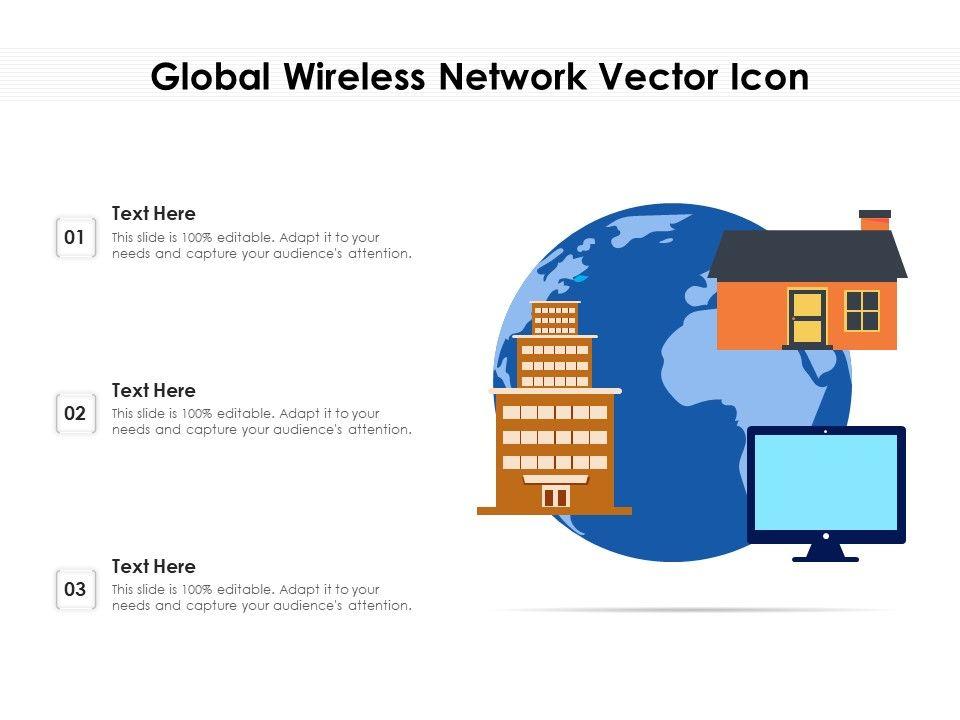 Global Wireless Network Vector Icon

01

Text Here

This slide is 100% editable. Adapt it to your needs and capture your audience's attention.

02

Text Here

This slide is 100% editable. Adapt it to your needs and capture your audience's attention.

03

Text Here

This slide is 100% editable. Adapt it to your needs and capture your audience's attention.