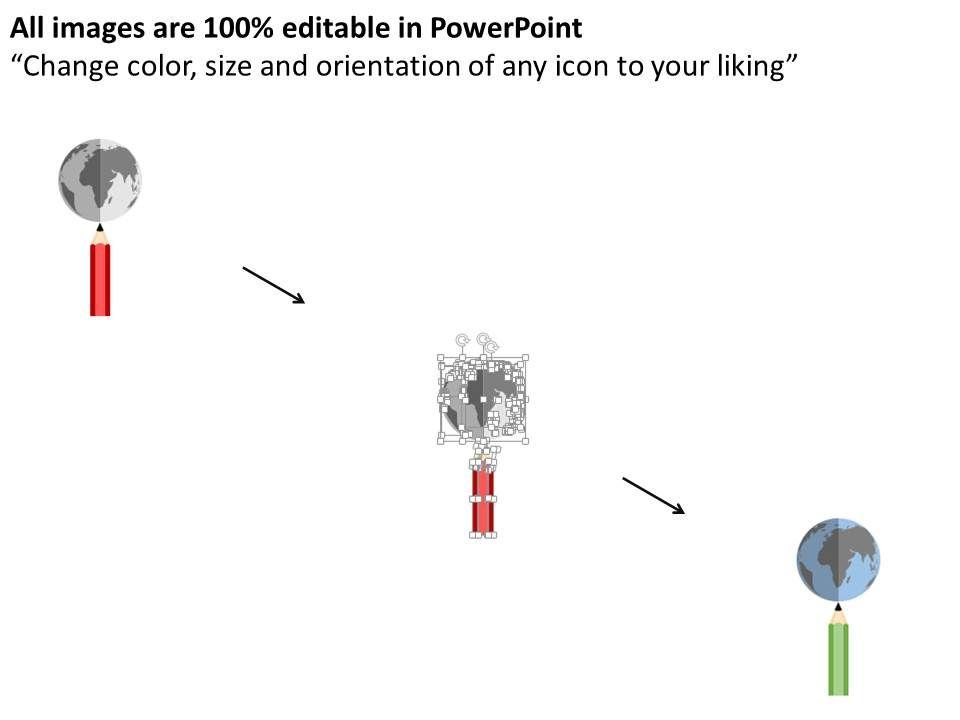 All images are 100% editable in PowerPoint
“Change color, size and orientation of any icon to your liking”