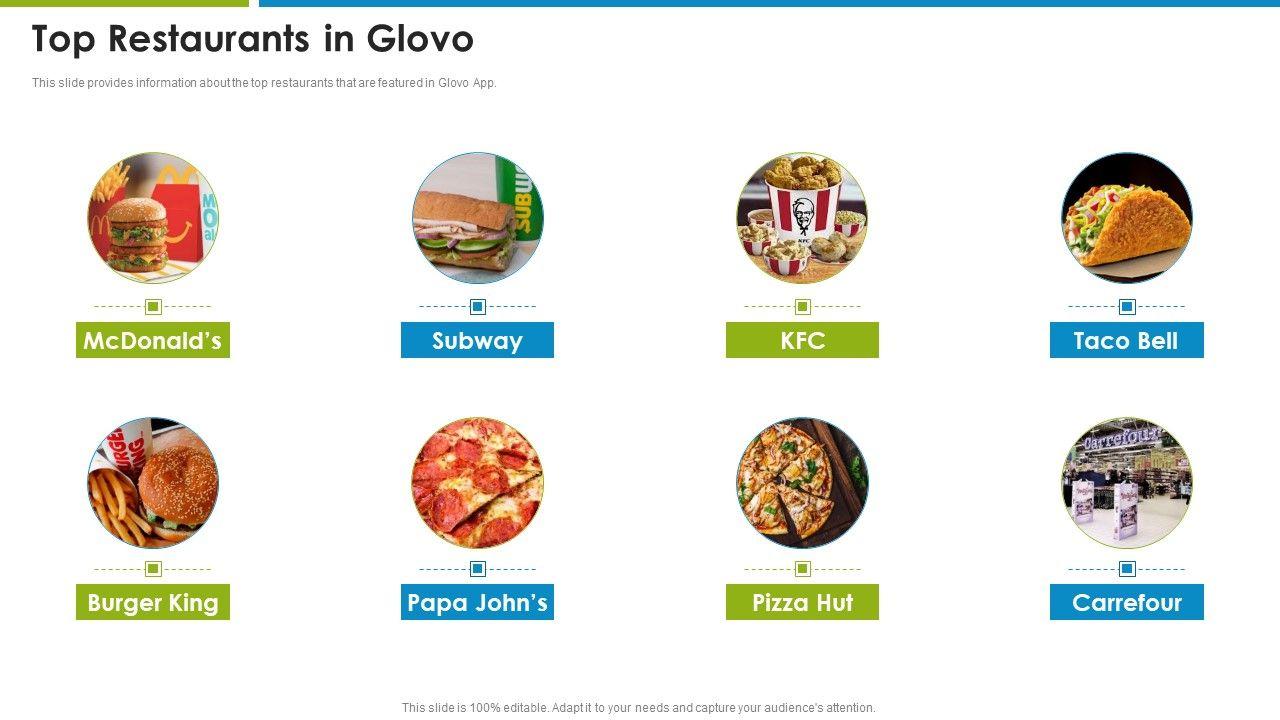 Top Restaurants in Glovo

This slide provides information about the top restaurants that are featured in Glovo App.

McDonald's

Subway

KFC

Taco Bell

Burger King

Papa John's

Pizza Hut

Carrefour

This slide is 100% editable. Adapt it to your needs and capture your audience's attention.