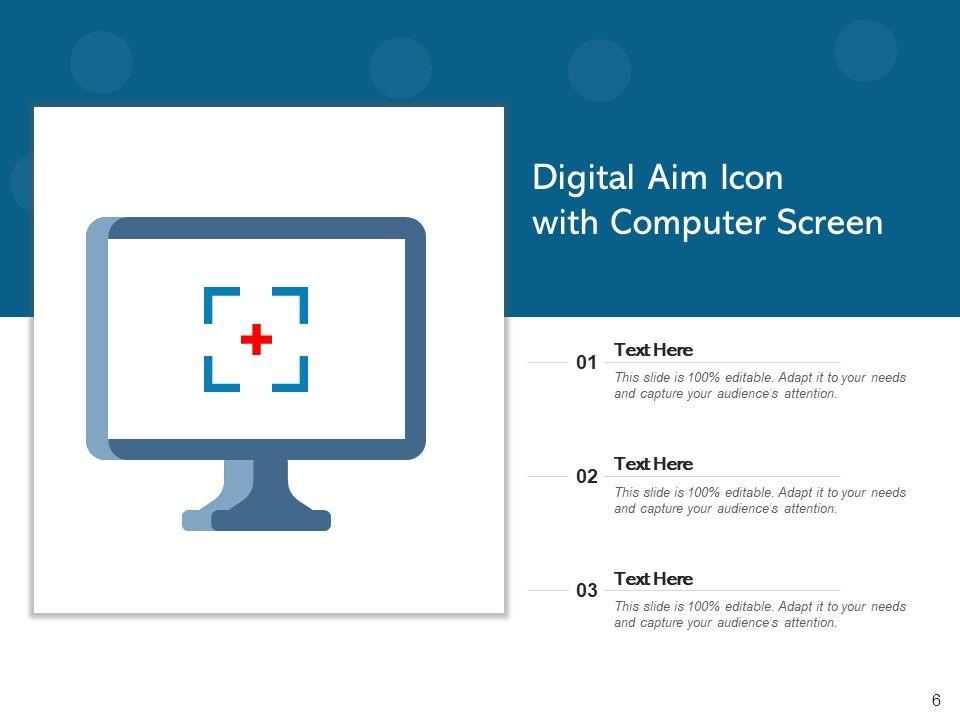 Digital Aim Icon with Computer Screen

01
Text Here
This slide is 100% editable. Adapt it to your needs and capture your audience's attention.

02
Text Here
This slide is 100% editable. Adapt it to your needs and capture your audience's attention.

03
Text Here
This slide is 100% editable. Adapt it to your needs and capture your audience's attention.

6