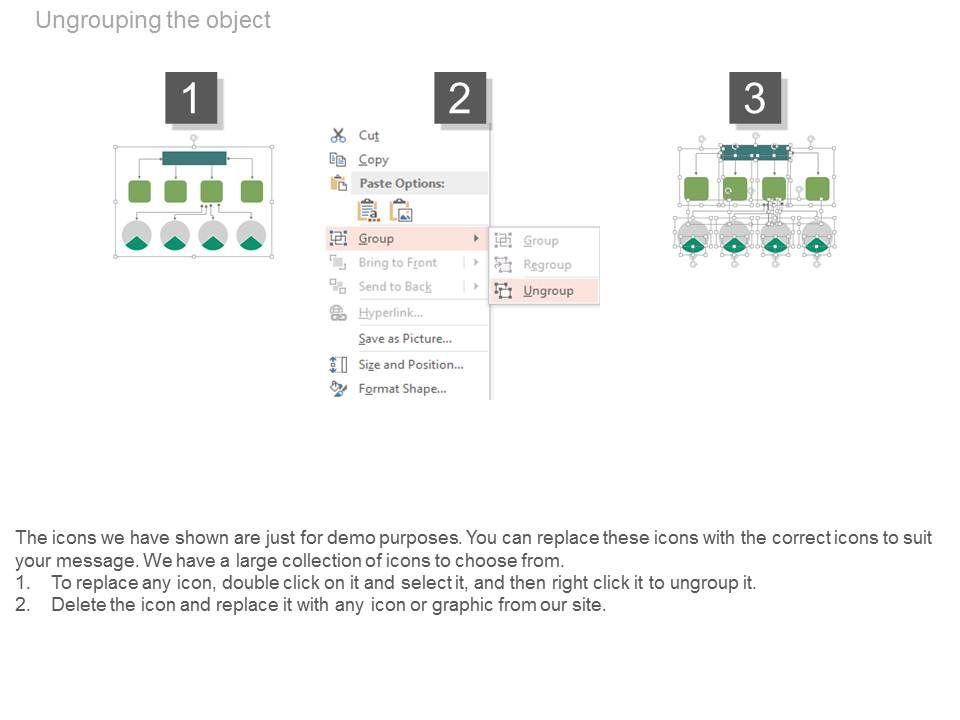 Ungrouping the object

1

2

Cut
Copy
Paste Options:
Group
Bring to Front
Send to Back
Hyperlink...
Save as Picture...
Size and Position...
Format Shape...

Group
Regroup
Ungroup

3

The icons we have shown are just for demo purposes. You can replace these icons with the correct icons to suit your message. We have a large collection of icons to choose from.
1. To replace any icon, double click on it and select it, and then right click it to ungroup it.
2. Delete the icon and replace it with any icon or graphic from our site.