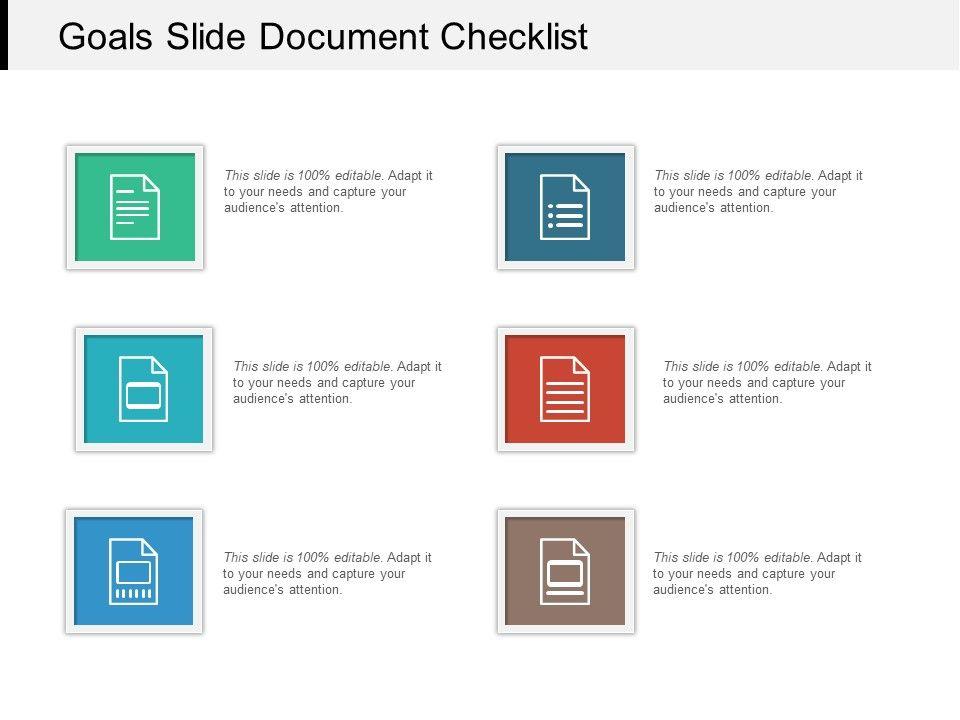 Goals Slide Document Checklist

This slide is 100% editable. Adapt it to your needs and capture your audience's attention.

This slide is 100% editable. Adapt it to your needs and capture your audience's attention.

This slide is 100% editable. Adapt it to your needs and capture your audience's attention.

This slide is 100% editable. Adapt it to your needs and capture your audience's attention.

This slide is 100% editable. Adapt it to your needs and capture your audience's attention.

This slide is 100% editable. Adapt it to your needs and capture your audience's attention.