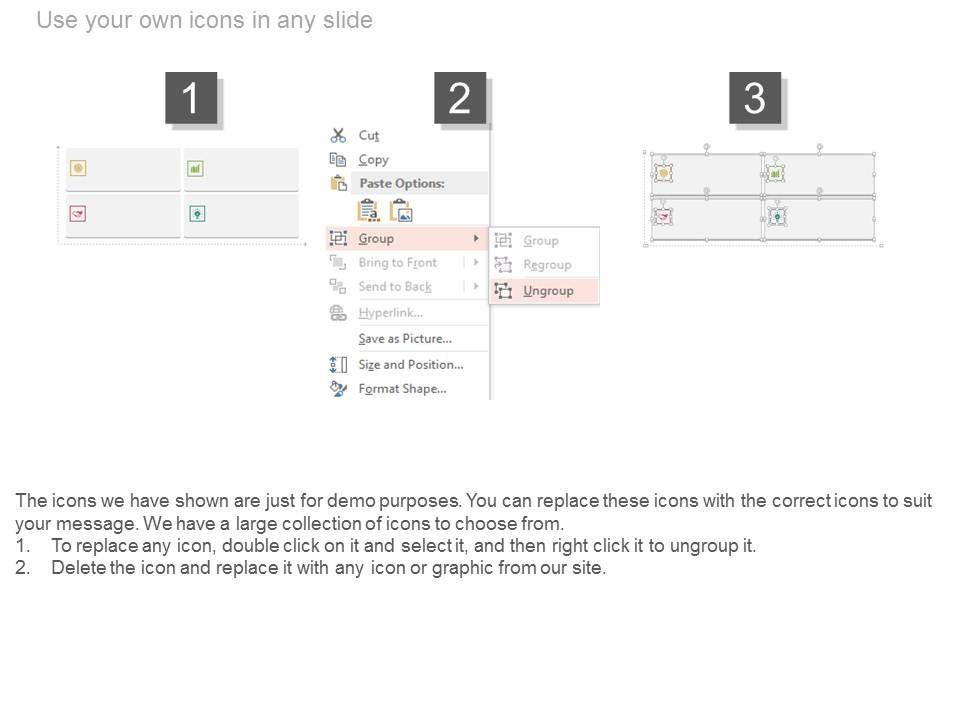 Use your own icons in any slide

1

2

3

Cut
Copy
Paste Options:
Group
Bring to Front
Send to Back
Hyperlink...
Save as Picture...
Size and Position...
Format Shape...

Group
Regroup
Ungroup

The icons we have shown are just for demo purposes. You can replace these icons with the correct icons to suit your message. We have a large collection of icons to choose from.
1. To replace any icon, double click on it and select it, and then right click it to ungroup it.
2. Delete the icon and replace it with any icon or graphic from our site.