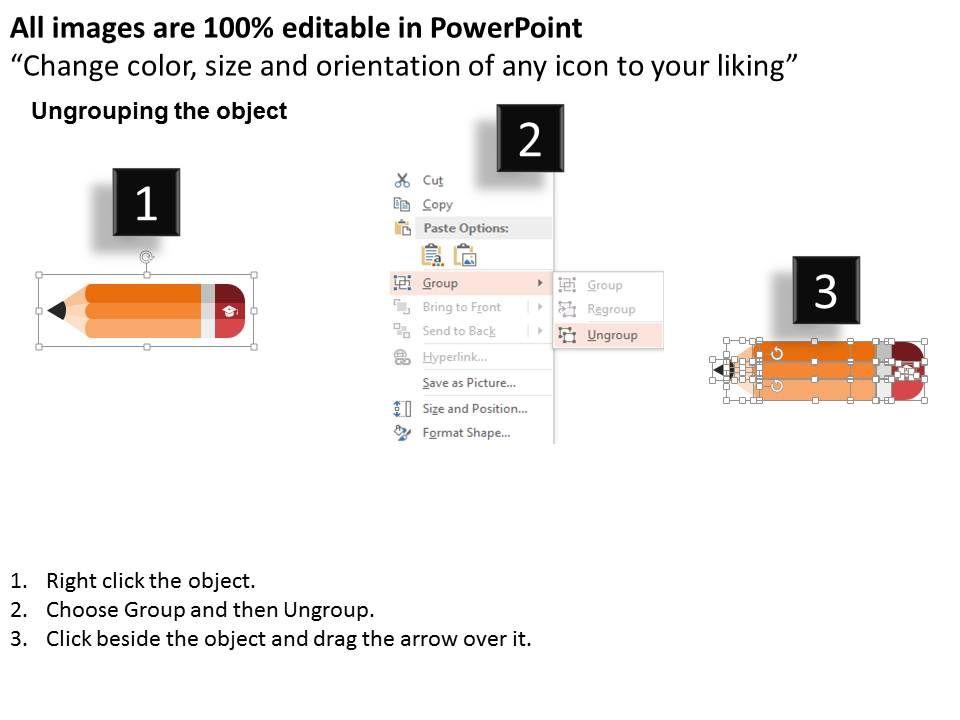 All images are 100% editable in PowerPoint
“Change color, size and orientation of any icon to your liking”

Ungrouping the object

1

2

Cut
Copy
Paste Options:
Group
Bring to Front
Send to Back
Hyperlink...
Save as Picture...
Size and Position...
Format Shape...

Group
Regroup
Ungroup

3

1. Right click the object.
2. Choose Group and then Ungroup.
3. Click beside the object and drag the arrow over it.