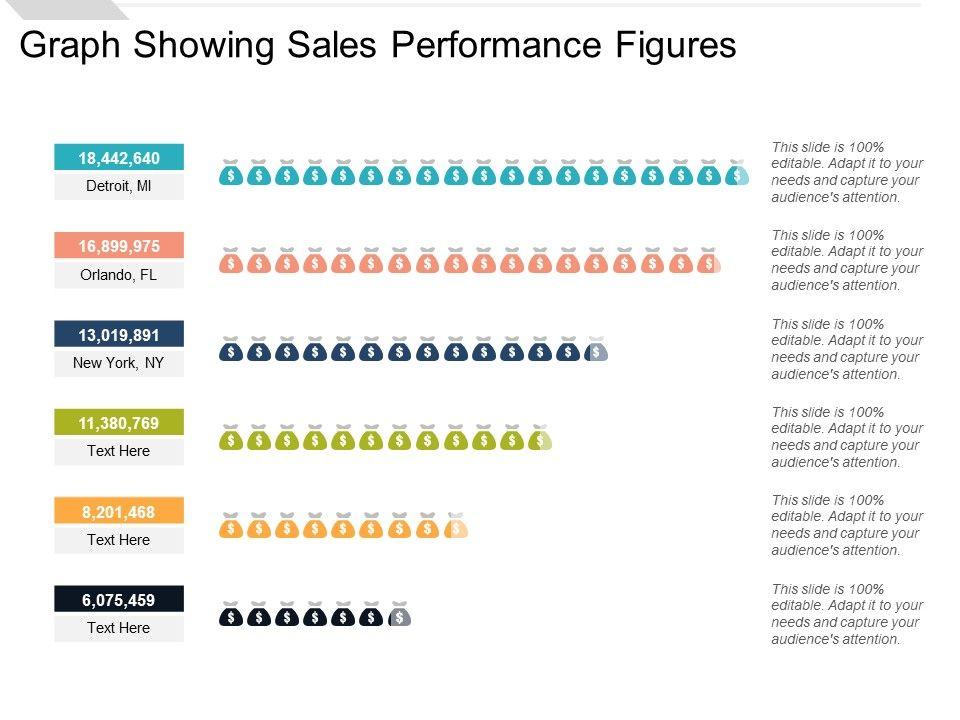 Graph Showing Sales Performance Figures

18,442,640
Detroit, MI

This slide is 100% editable. Adapt it to your needs and capture your audience's attention.

16,899,975
Orlando, FL

This slide is 100% editable. Adapt it to your needs and capture your audience's attention.

13,019,891
New York, NY

This slide is 100% editable. Adapt it to your needs and capture your audience's attention.

11,380,769
Text Here

This slide is 100% editable. Adapt it to your needs and capture your audience's attention.

8,201,468
Text Here

This slide is 100% editable. Adapt it to your needs and capture your audience's attention.

6,075,459
Text Here

This slide is 100% editable. Adapt it to your needs and capture your audience's attention.