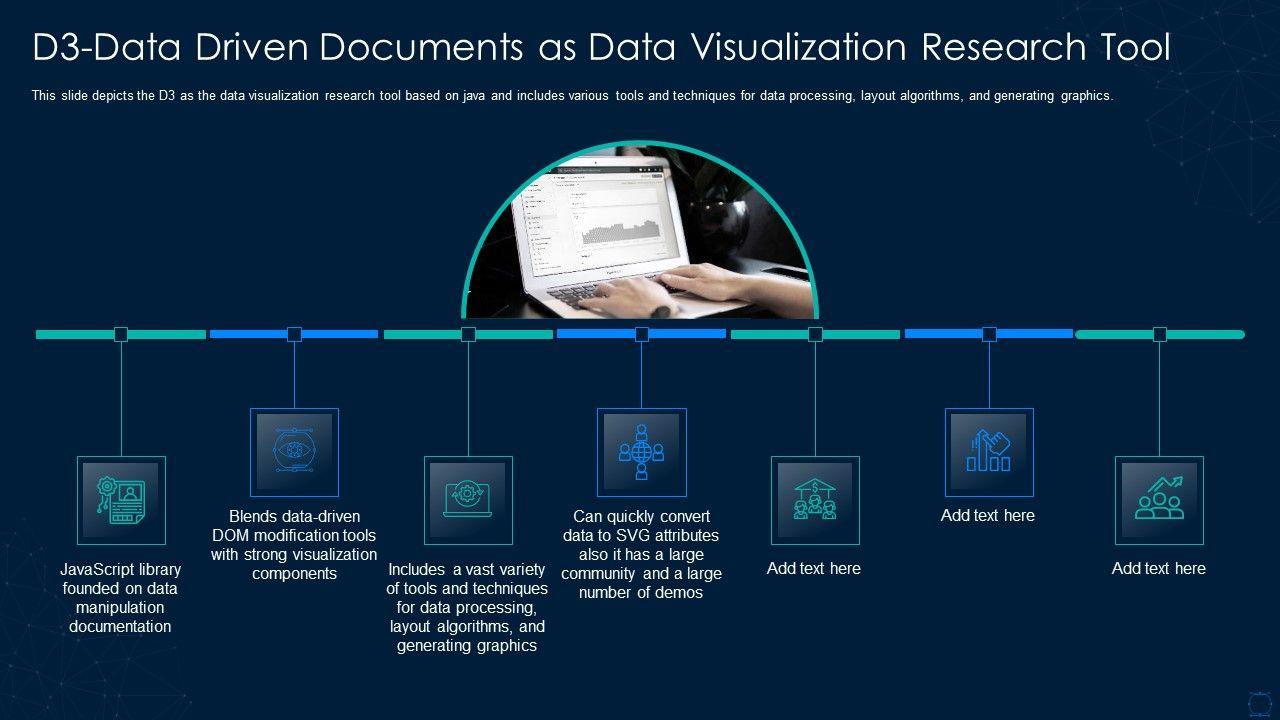 D3-Data Driven Documents as Data Visualization Research Tool

This slide depicts the D3 as the data visualization research tool based on java and includes various tools and techniques for data processing, layout algorithms, and generating graphics.

JavaScript library founded on data manipulation documentation

Blends data-driven DOM modification tools with strong visualization components

Includes a vast variety of tools and techniques for data processing, layout algorithms, and generating graphics

Can quickly convert data to SVG attributes also it has a large community and a large number of demos

Add text here

Add text here

Add text here