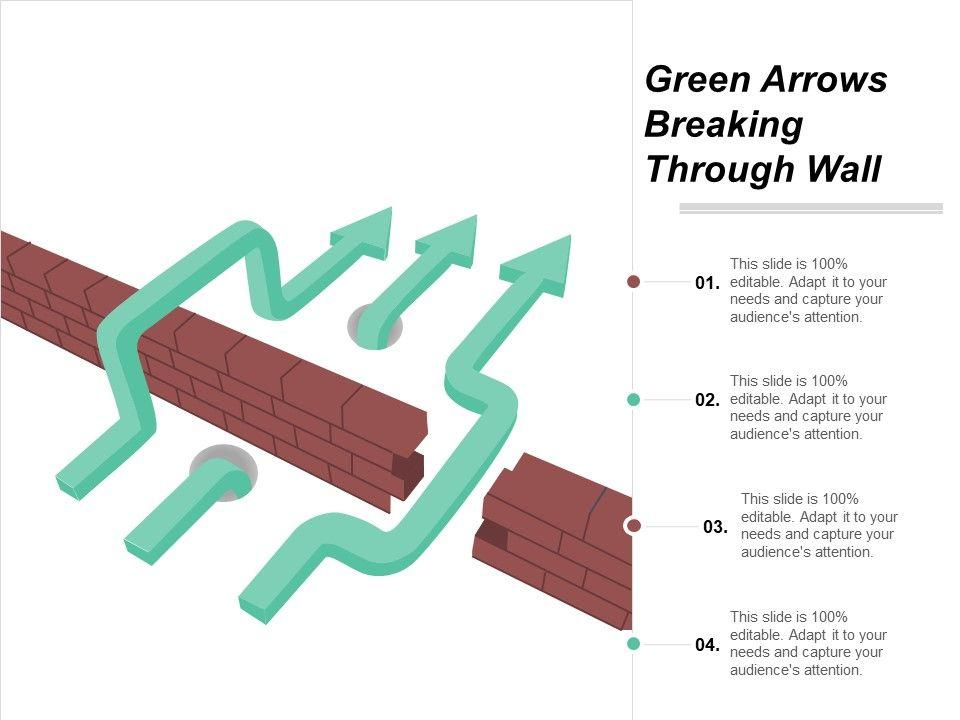 Green Arrows Breaking Through Wall

01. This slide is 100% editable. Adapt it to your needs and capture your audience's attention.

02. This slide is 100% editable. Adapt it to your needs and capture your audience's attention.

03. This slide is 100% editable. Adapt it to your needs and capture your audience's attention.

04. This slide is 100% editable. Adapt it to your needs and capture your audience's attention.