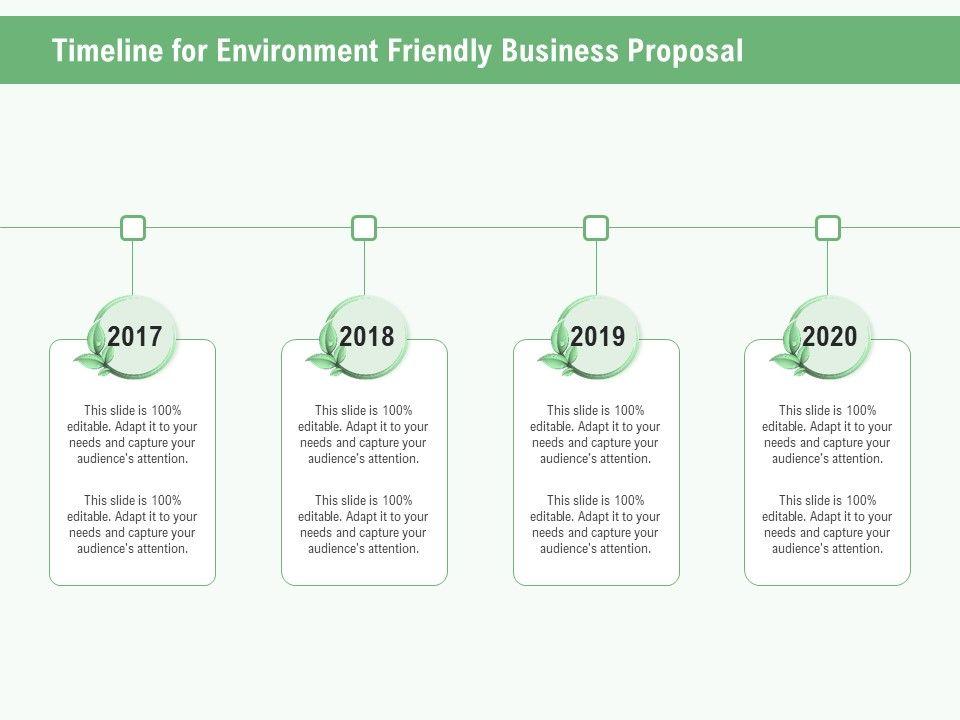 Timeline for Environment Friendly Business Proposal

2017

This slide is 100% editable. Adapt it to your needs and capture your audience's attention.

This slide is 100% editable. Adapt it to your needs and capture your audience's attention.

2018

This slide is 100% editable. Adapt it to your needs and capture your audience's attention.

This slide is 100% editable. Adapt it to your needs and capture your audience's attention.

2019

This slide is 100% editable. Adapt it to your needs and capture your audience's attention.

This slide is 100% editable. Adapt it to your needs and capture your audience's attention.

2020

This slide is 100% editable. Adapt it to your needs and capture your audience's attention.

This slide is 100% editable. Adapt it to your needs and capture your audience's attention.