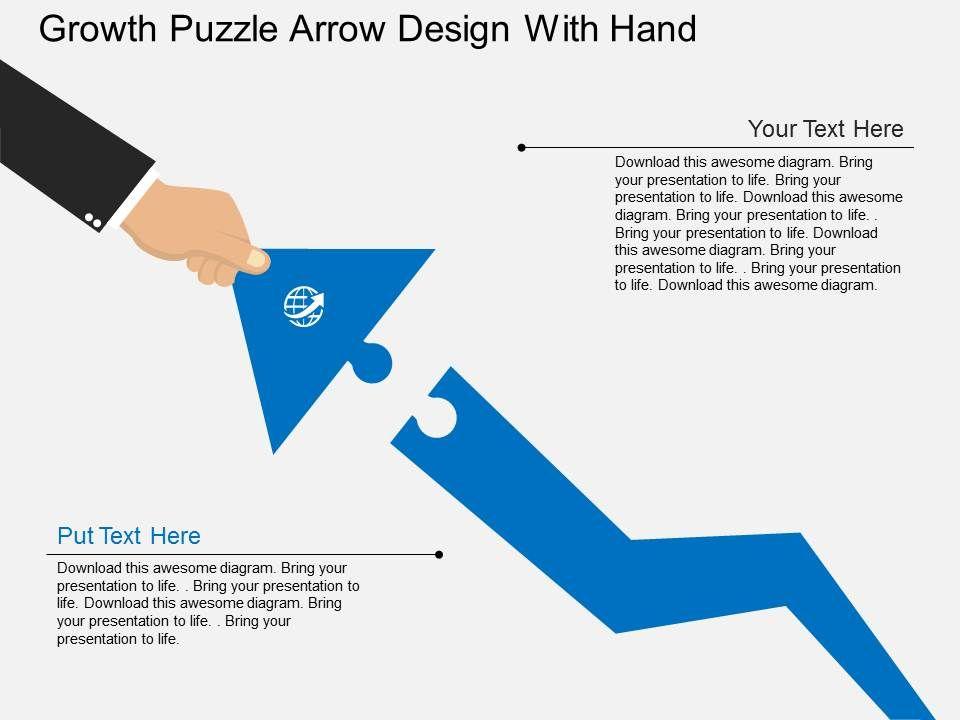 Growth Puzzle Arrow Design With Hand

Your Text Here

Download this awesome diagram. Bring your presentation to life. Bring your presentation to life. Download this awesome diagram. Bring your presentation to life. . Bring your presentation to life. Download this awesome diagram. Bring your presentation to life. . Bring your presentation to life. Download this awesome diagram.

Put Text Here

Download this awesome diagram. Bring your presentation to life. . Bring your presentation to life. Download this awesome diagram. Bring your presentation to life. . Bring your presentation to life.