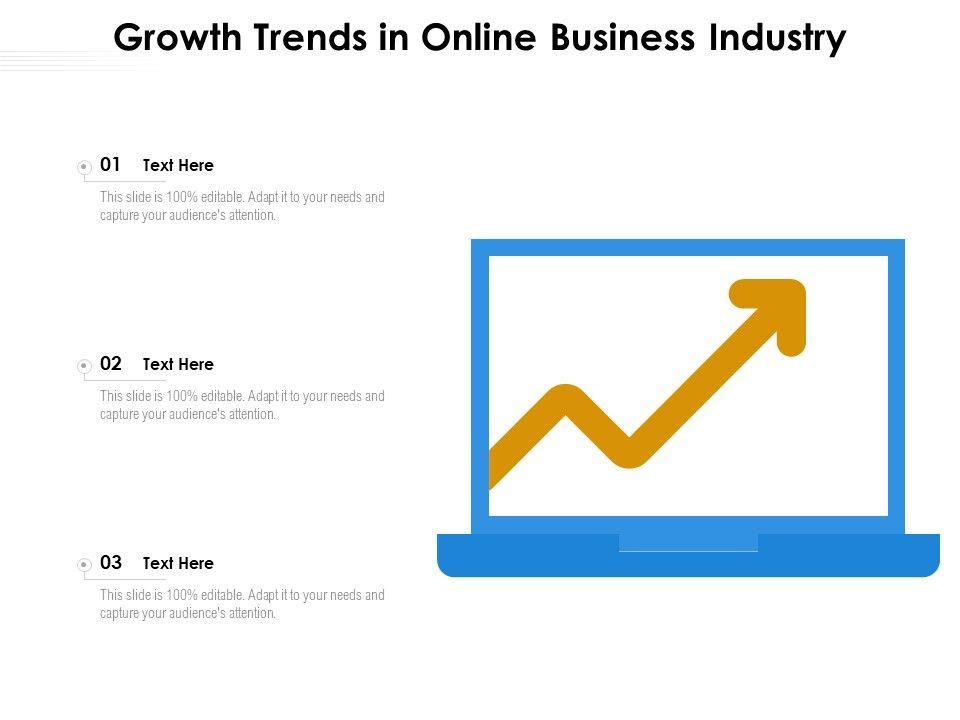 Growth Trends in Online Business Industry

01 Text Here

This slide is 100% editable. Adapt it to your needs and capture your audience's attention.

02 Text Here

This slide is 100% editable. Adapt it to your needs and capture your audience's attention.

03 Text Here

This slide is 100% editable. Adapt it to your needs and capture your audience's attention.