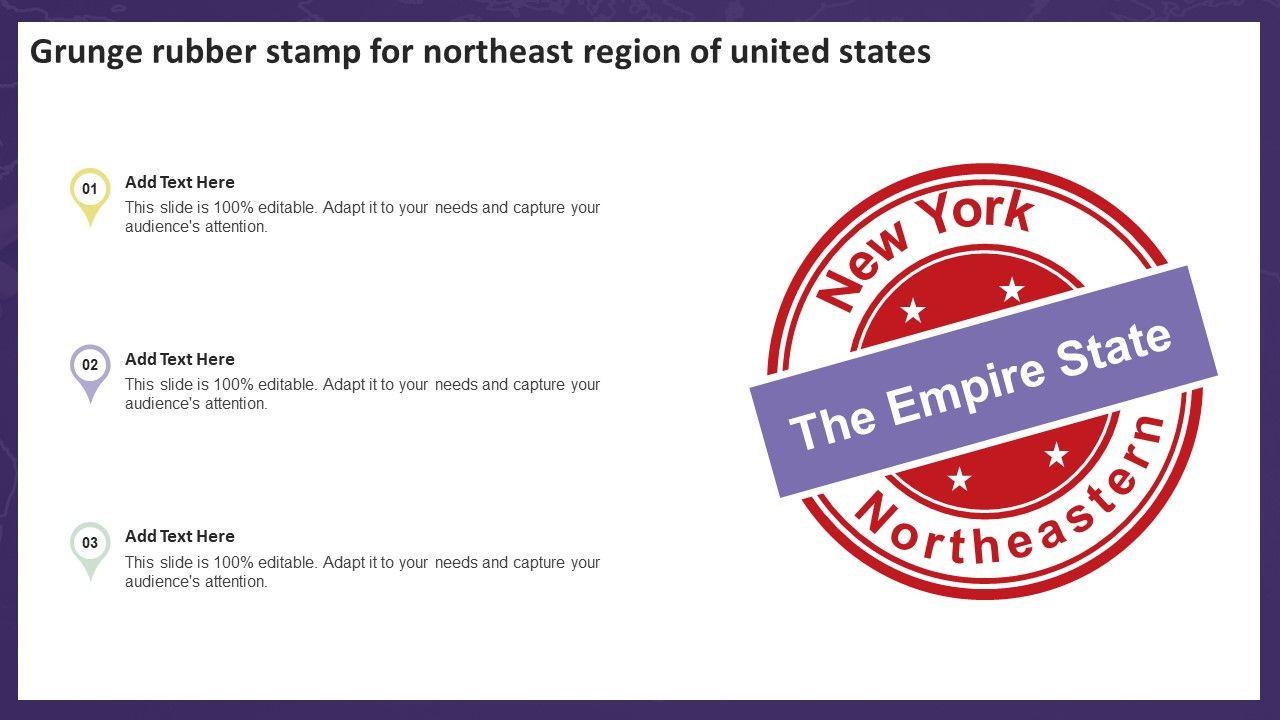 Grunge rubber stamp for northeast region of united states

01
Add Text Here
This slide is 100% editable. Adapt it to your needs and capture your audience's attention.

02
Add Text Here
This slide is 100% editable. Adapt it to your needs and capture your audience's attention.

03
Add Text Here
This slide is 100% editable. Adapt it to your needs and capture your audience's attention.

New York
The Empire State
Northeastern