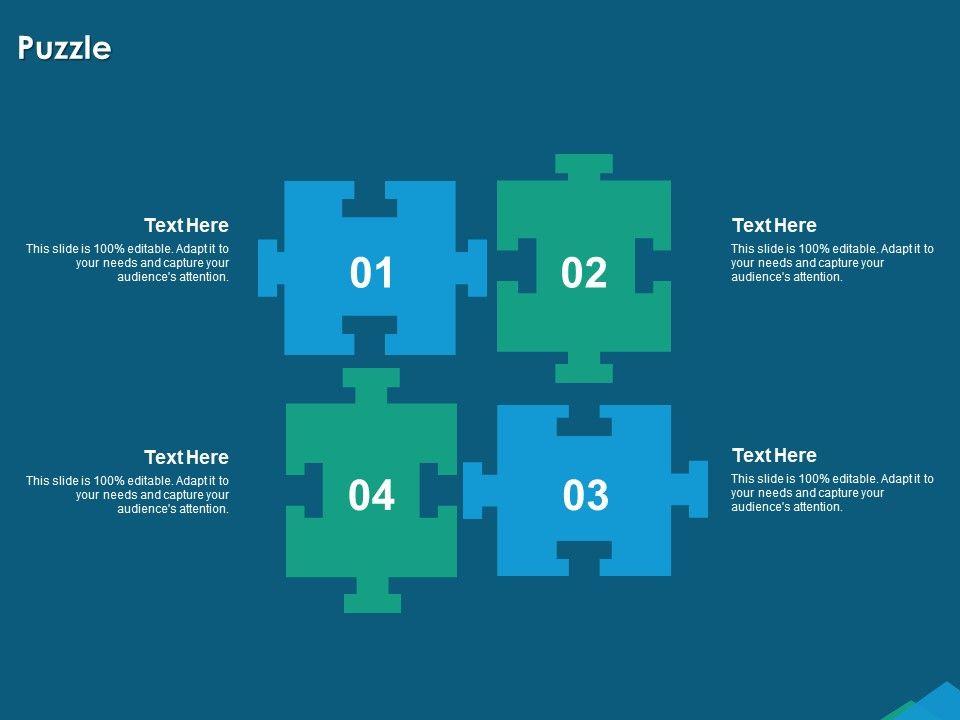 Puzzle

Text Here
This slide is 100% editable. Adapt it to your needs and capture your audience's attention.

01

02

Text Here
This slide is 100% editable. Adapt it to your needs and capture your audience's attention.

Text Here
This slide is 100% editable. Adapt it to your needs and capture your audience's attention.

04

03

Text Here
This slide is 100% editable. Adapt it to your needs and capture your audience's attention.