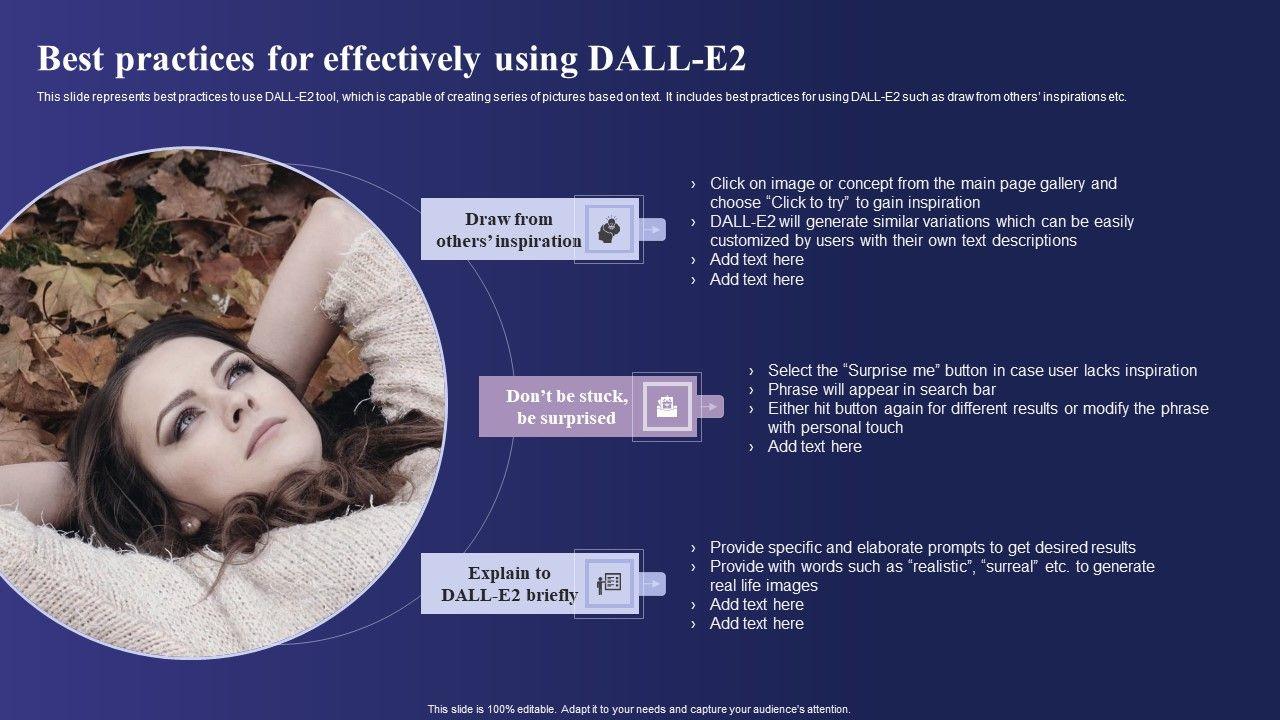 Best practices for effectively using DALL-E2

This slide represents best practices to use DALL-E2 tool, which is capable of creating series of pictures based on text. It includes best practices for using DALL-E2 such as draw from others' inspirations etc.

Draw from others' inspiration

› Click on image or concept from the main page gallery and choose "Click to try" to gain inspiration
› DALL-E2 will generate similar variations which can be easily customized by users with their own text descriptions
› Add text here
› Add text here

Don't be stuck, be surprised

› Select the "Surprise me" button in case user lacks inspiration
› Phrase will appear in search bar
› Either hit button again for different results or modify the phrase with personal touch
› Add text here

Explain to DALL-E2 briefly

› Provide specific and elaborate prompts to get desired results
› Provide with words such as "realistic", "surreal" etc. to generate real life images
› Add text here
› Add text here

This slide is 100% editable. Adapt it to your needs and capture your audience's attention.