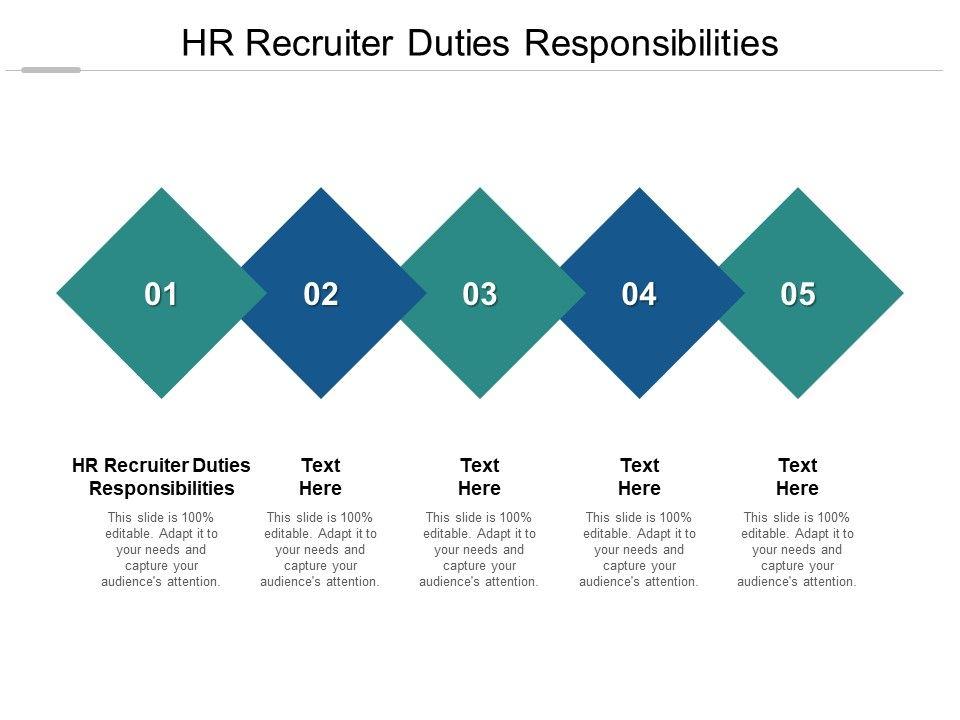 HR Recruiter Duties Responsibilities

01

02

03

04

05

HR Recruiter Duties Responsibilities

This slide is 100% editable. Adapt it to your needs and capture your audience's attention.

Text Here

This slide is 100% editable. Adapt it to your needs and capture your audience's attention.

Text Here

This slide is 100% editable. Adapt it to your needs and capture your audience's attention.

Text Here

This slide is 100% editable. Adapt it to your needs and capture your audience's attention.

Text Here

This slide is 100% editable. Adapt it to your needs and capture your audience's attention.