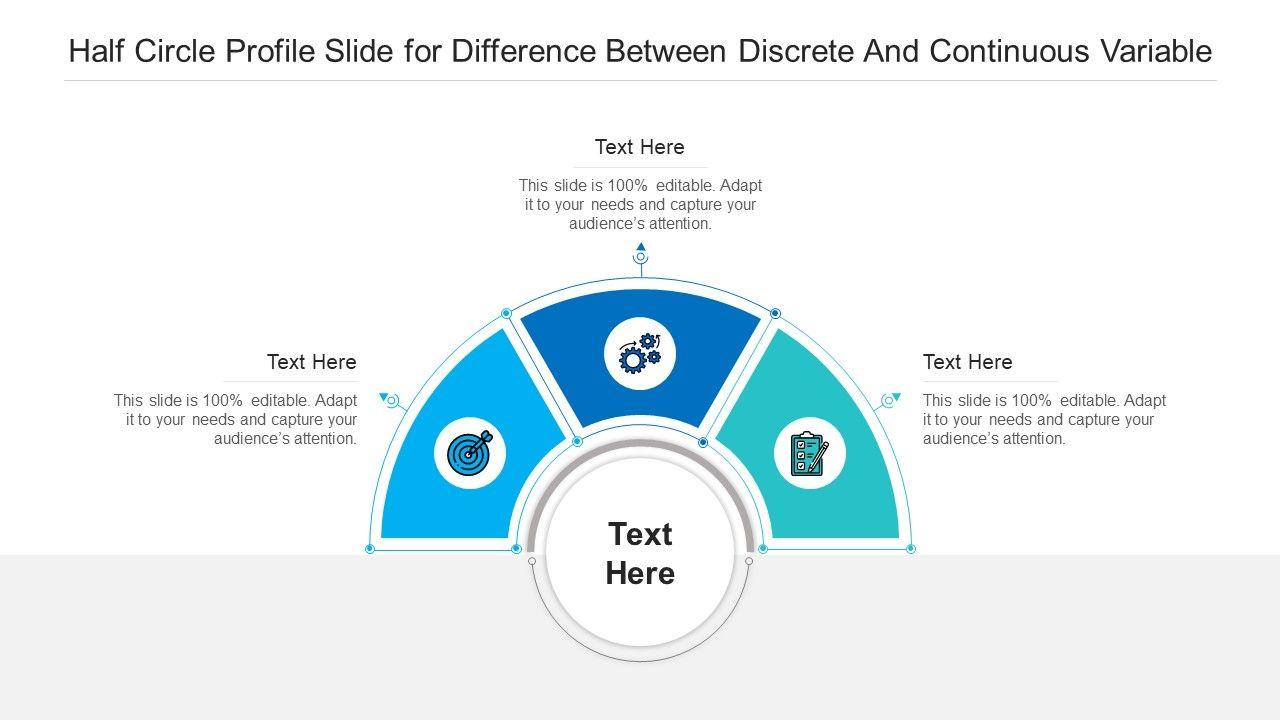 Half Circle Profile Slide for Difference Between Discrete And Continuous Variable

Text Here

This slide is 100% editable. Adapt it to your needs and capture your audience's attention.

Text Here

This slide is 100% editable. Adapt it to your needs and capture your audience's attention.

Text Here

This slide is 100% editable. Adapt it to your needs and capture your audience's attention.

Text Here