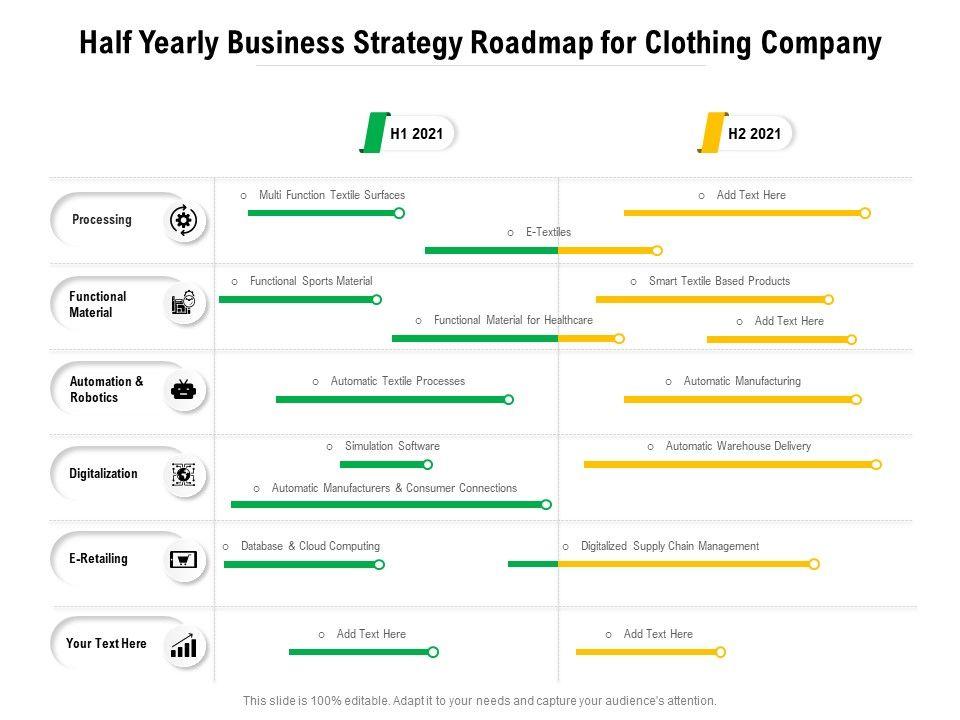 Half Yearly Business Strategy Roadmap for Clothing Company

H1 2021

H2 2021

Processing

o Multi Function Textile Surfaces

o Add Text Here

o E-Textiles

Functional Material

o Functional Sports Material

o Smart Textile Based Products

o Functional Material for Healthcare

o Add Text Here

Automation & Robotics

o Automatic Textile Processes

o Automatic Manufacturing

Digitalization

o Simulation Software

o Automatic Warehouse Delivery

o Automatic Manufacturers & Consumer Connections

E-Retailing

o Database & Cloud Computing

o Digitalized Supply Chain Management

Your Text Here

o Add Text Here

o Add Text Here

This slide is 100% editable. Adapt it to your needs and capture your audience's attention.