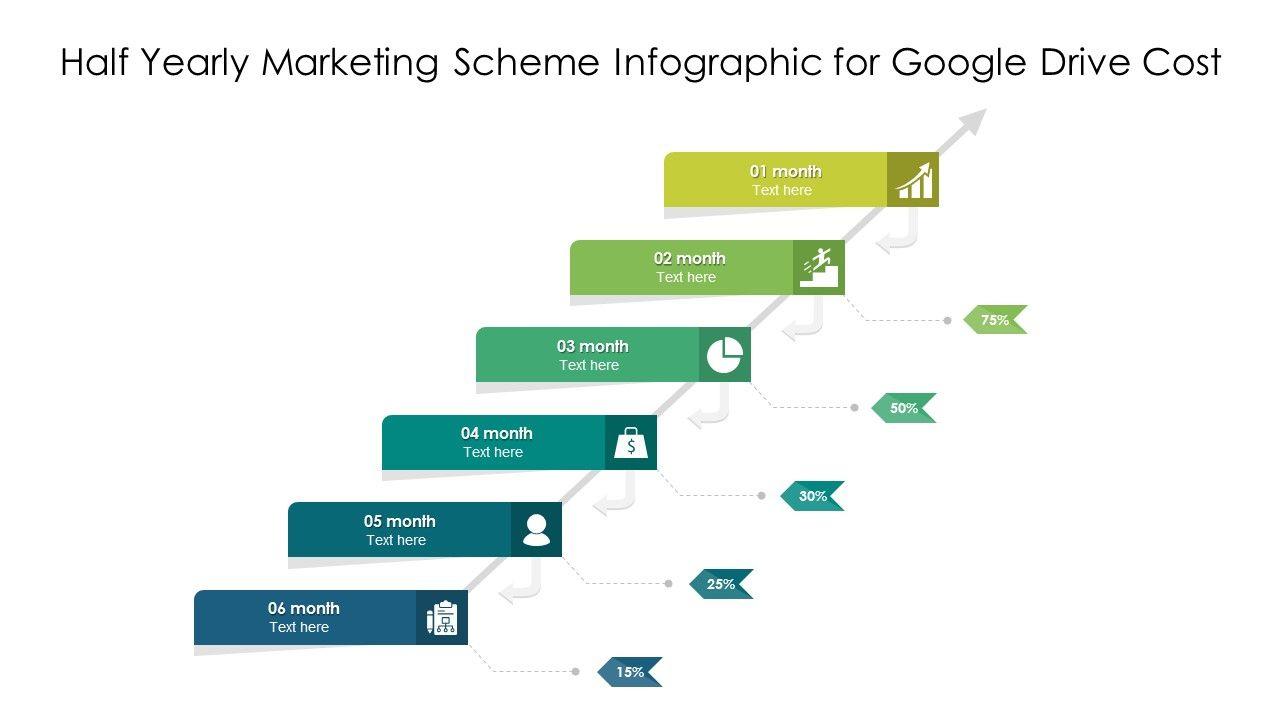 Half Yearly Marketing Scheme Infographic for Google Drive Cost

01 month
Text here

02 month
Text here

75%

03 month
Text here

50%

04 month
Text here

$

30%

05 month
Text here

25%

06 month
Text here

15%