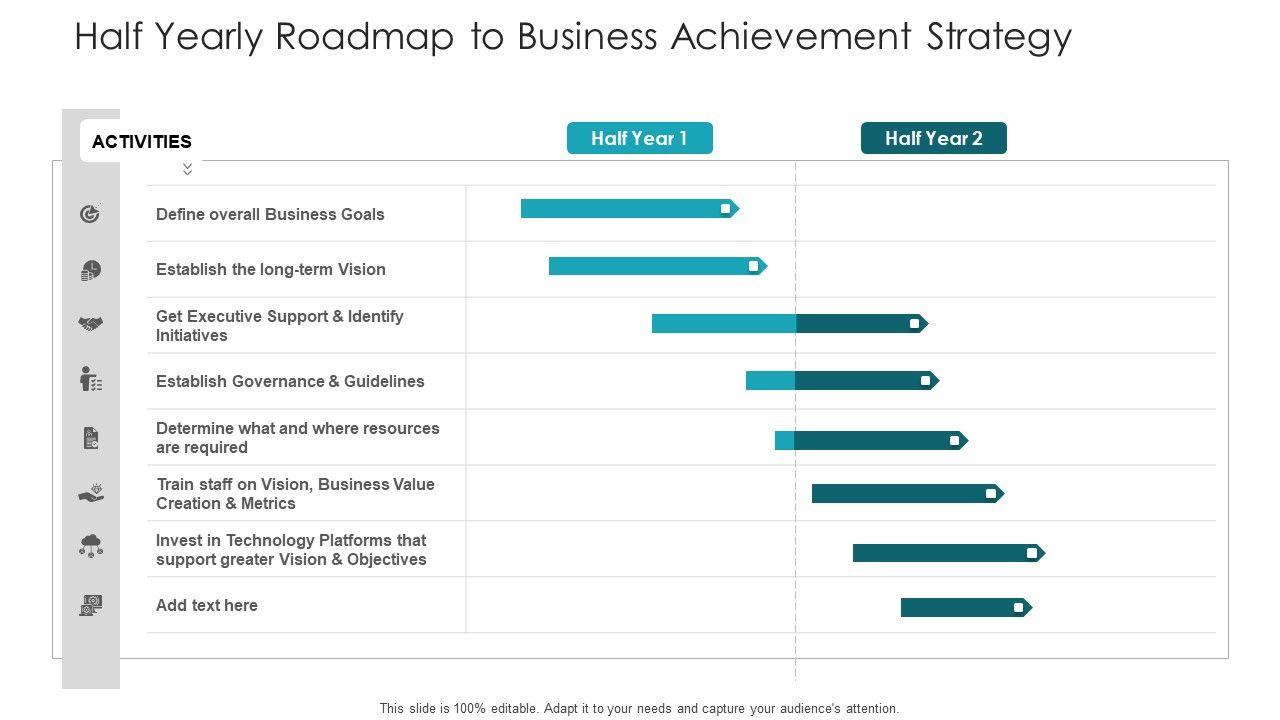 Half Yearly Roadmap to Business Achievement Strategy

ACTIVITIES

Half Year 1

Half Year 2

Define overall Business Goals

Establish the long-term Vision

Get Executive Support & Identify Initiatives

Establish Governance & Guidelines

Determine what and where resources are required

Train staff on Vision, Business Value Creation & Metrics

Invest in Technology Platforms that support greater Vision & Objectives

Add text here

This slide is 100% editable. Adapt it to your needs and capture your audience's attention.