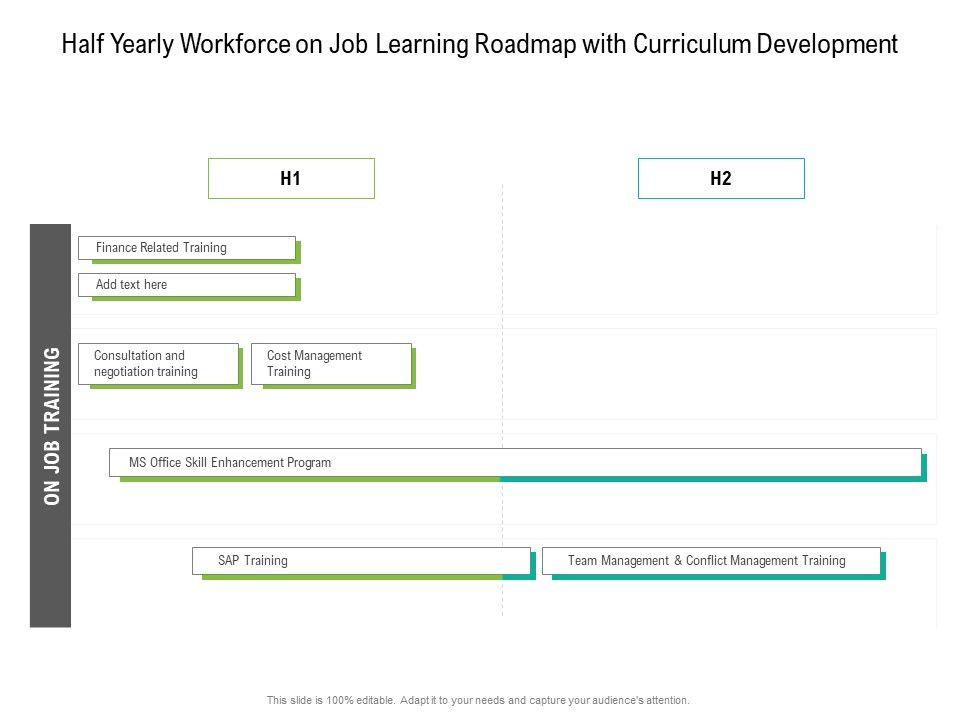 Half Yearly Workforce on Job Learning Roadmap with Curriculum Development

H1

H2

ON JOB TRAINING

Finance Related Training

Add text here

Consultation and negotiation training

Cost Management Training

MS Office Skill Enhancement Program

SAP Training

Team Management & Conflict Management Training

This slide is 100% editable. Adapt it to your needs and capture your audience's attention.