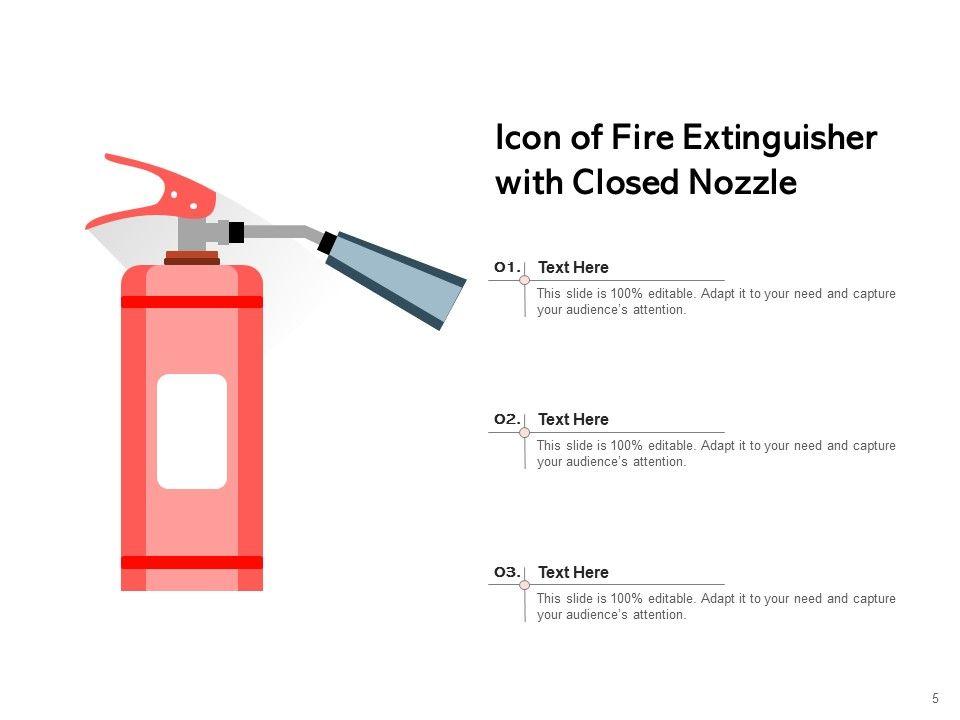 Icon of Fire Extinguisher with Closed Nozzle

01. Text Here

This slide is 100% editable. Adapt it to your need and capture your audience's attention.

02. Text Here

This slide is 100% editable. Adapt it to your need and capture your audience's attention.

03. Text Here

This slide is 100% editable. Adapt it to your need and capture your audience's attention.

5