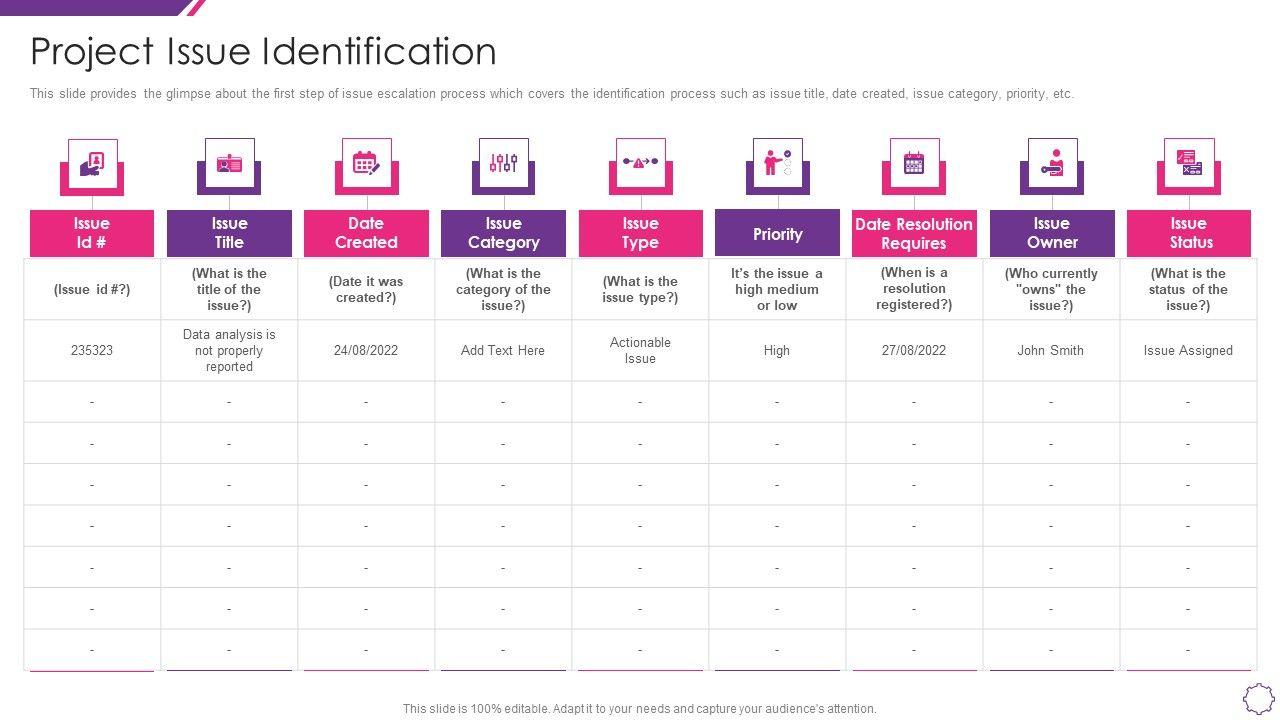 Project Issue Identification

This slide provides the glimpse about the first step of issue escalation process which covers the identification process such as issue title, date created, issue category, priority, etc.

| Issue Id # | Issue Title | Date Created | Issue Category | Issue Type | Priority | Date Resolution Requires | Issue Owner | Issue Status |
|---|---|---|---|---|---|---|---|---|
| (Issue id #?) | (What is the title of the issue?) | (Date it was created?) | (What is the category of the issue?) | (What is the issue type?) | It's the issue a high medium or low | (When is a resolution registered?) | (Who currently "owns" the issue?) | (What is the status of the issue?) |
| 235323 | Data analysis is not properly reported | 24/08/2022 | Add Text Here | Actionable Issue | High | 27/08/2022 | John Smith | Issue Assigned |
| - | - | - | - | - | - | - | - | - |
| - | - | - | - | - | - | - | - | - |
| - | - | - | - | - | - | - | - | - |
| - | - | - | - | - | - | - | - | - |
| - | - | - | - | - | - | - | - | - |
| - | - | - | - | - | - | - | - | - |
| - | - | - | - | - | - | - | - | - |

This slide is 100% editable. Adapt it to your needs and capture your audience's attention.