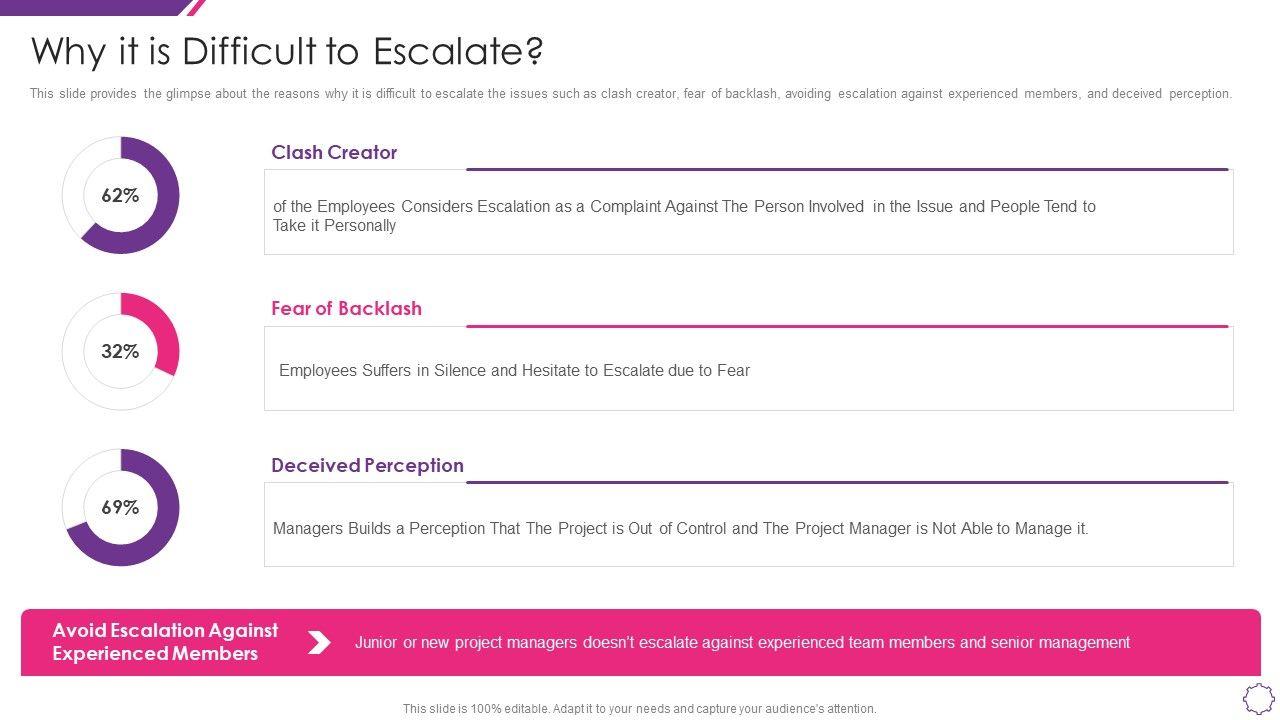 Why it is Difficult to Escalate?

This slide provides the glimpse about the reasons why it is difficult to escalate the issues such as clash creator, fear of backlash, avoiding escalation against experienced members, and deceived perception.

62%

Clash Creator

of the Employees Considers Escalation as a Complaint Against The Person Involved in the Issue and People Tend to Take it Personally

32%

Fear of Backlash

Employees Suffers in Silence and Hesitate to Escalate due to Fear

69%

Deceived Perception

Managers Builds a Perception That The Project is Out of Control and The Project Manager is Not Able to Manage it.

Avoid Escalation Against Experienced Members

Junior or new project managers doesn't escalate against experienced team members and senior management

This slide is 100% editable. Adapt it to your needs and capture your audience's attention.