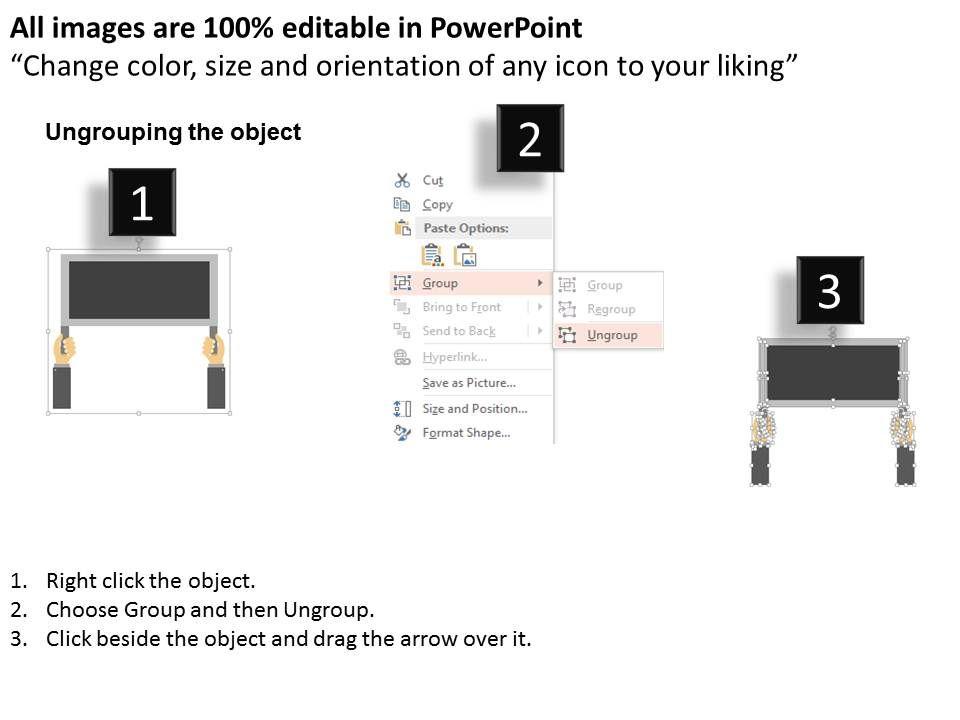 All images are 100% editable in PowerPoint
“Change color, size and orientation of any icon to your liking”

Ungrouping the object

1

2

Cut
Copy
Paste Options:
Group
Bring to Front
Send to Back
Hyperlink...
Save as Picture...
Size and Position...
Format Shape...

Group
Regroup
Ungroup

3

1. Right click the object.
2. Choose Group and then Ungroup.
3. Click beside the object and drag the arrow over it.