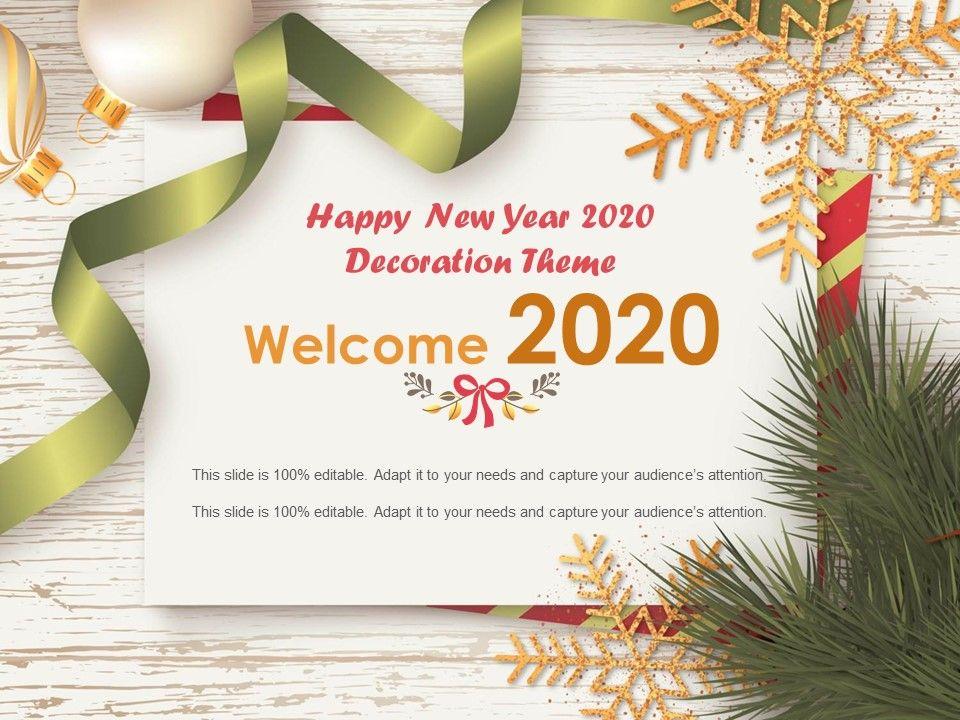 Happy New Year 2020
Decoration Theme

Welcome 2020

This slide is 100% editable. Adapt it to your needs and capture your audience's attention.

This slide is 100% editable. Adapt it to your needs and capture your audience's attention.