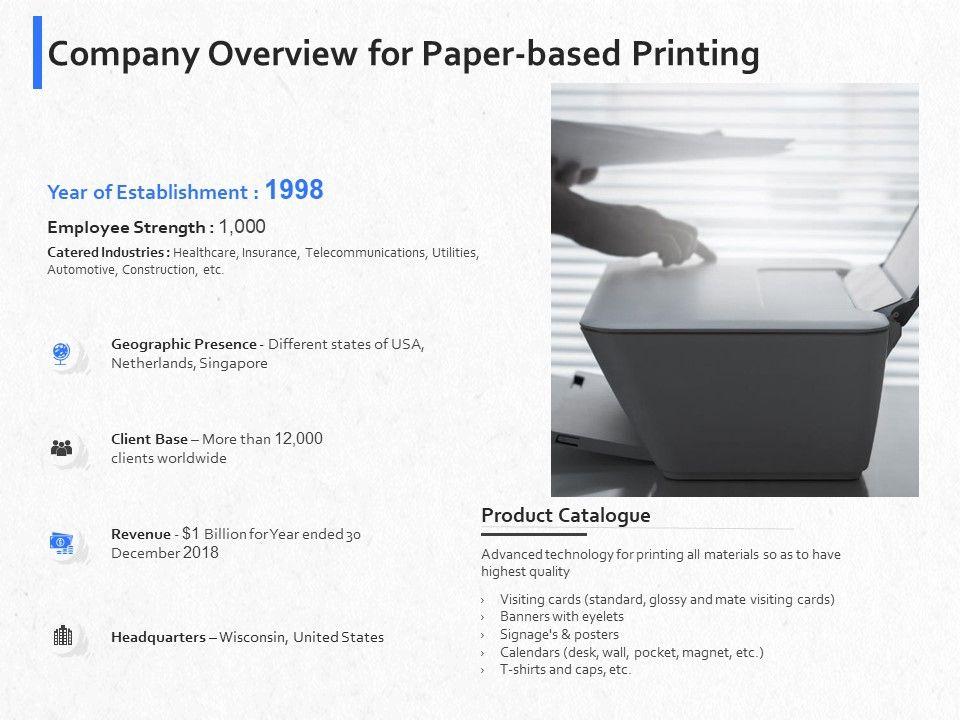 Company Overview for Paper-based Printing

Year of Establishment : 1998

Employee Strength : 1,000

Catered Industries : Healthcare, Insurance, Telecommunications, Utilities, Automotive, Construction, etc.

Geographic Presence - Different states of USA, Netherlands, Singapore

Client Base – More than 12,000 clients worldwide

Revenue - $1 Billion for Year ended 30 December 2018

Headquarters – Wisconsin, United States

Product Catalogue

Advanced technology for printing all materials so as to have highest quality

› Visiting cards (standard, glossy and mate visiting cards)
› Banners with eyelets
› Signage's & posters
› Calendars (desk, wall, pocket, magnet, etc.)
› T-shirts and caps, etc.