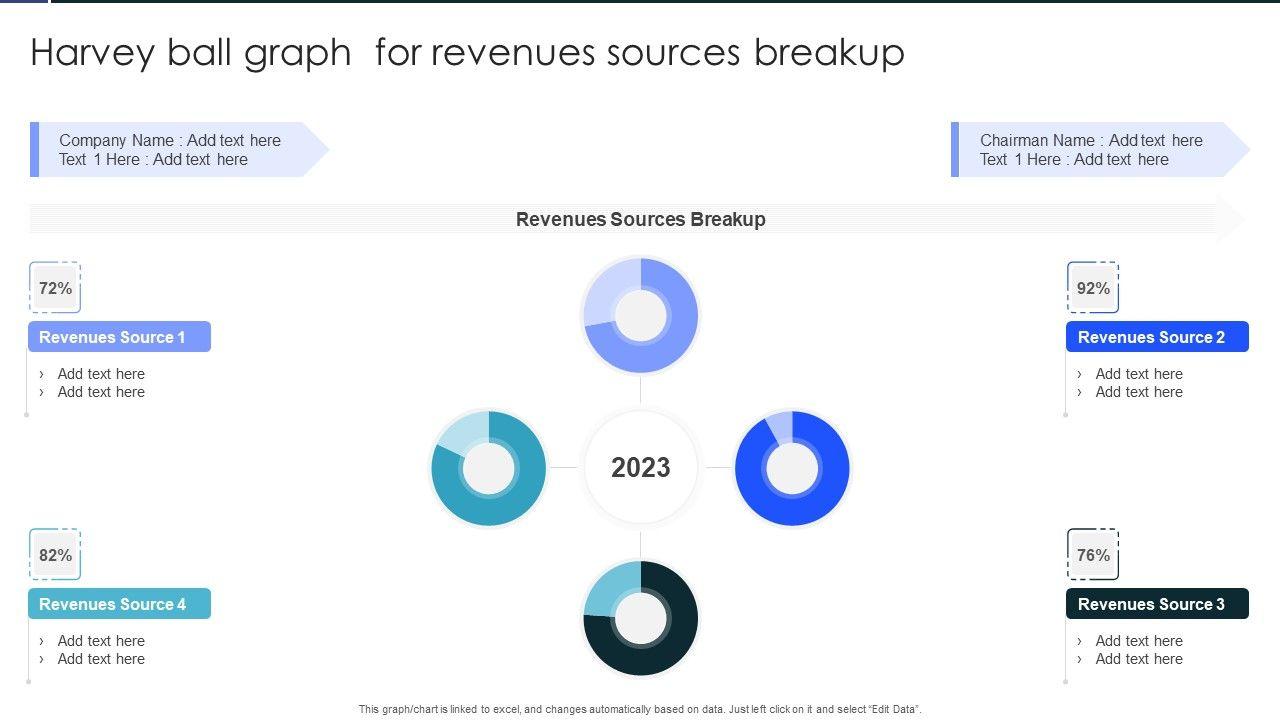 Harvey ball graph  for revenues sources breakup

Company Name : Add text here
Text 1 Here : Add text here

Chairman Name : Add text here
Text 1 Here : Add text here

Revenues Sources Breakup

72%

Revenues Source 1

› Add text here
› Add text here

92%

Revenues Source 2

› Add text here
› Add text here

2023

82%

Revenues Source 4

› Add text here
› Add text here

76%

Revenues Source 3

› Add text here
› Add text here

This graph/chart is linked to excel, and changes automatically based on data. Just left click on it and select "Edit Data".