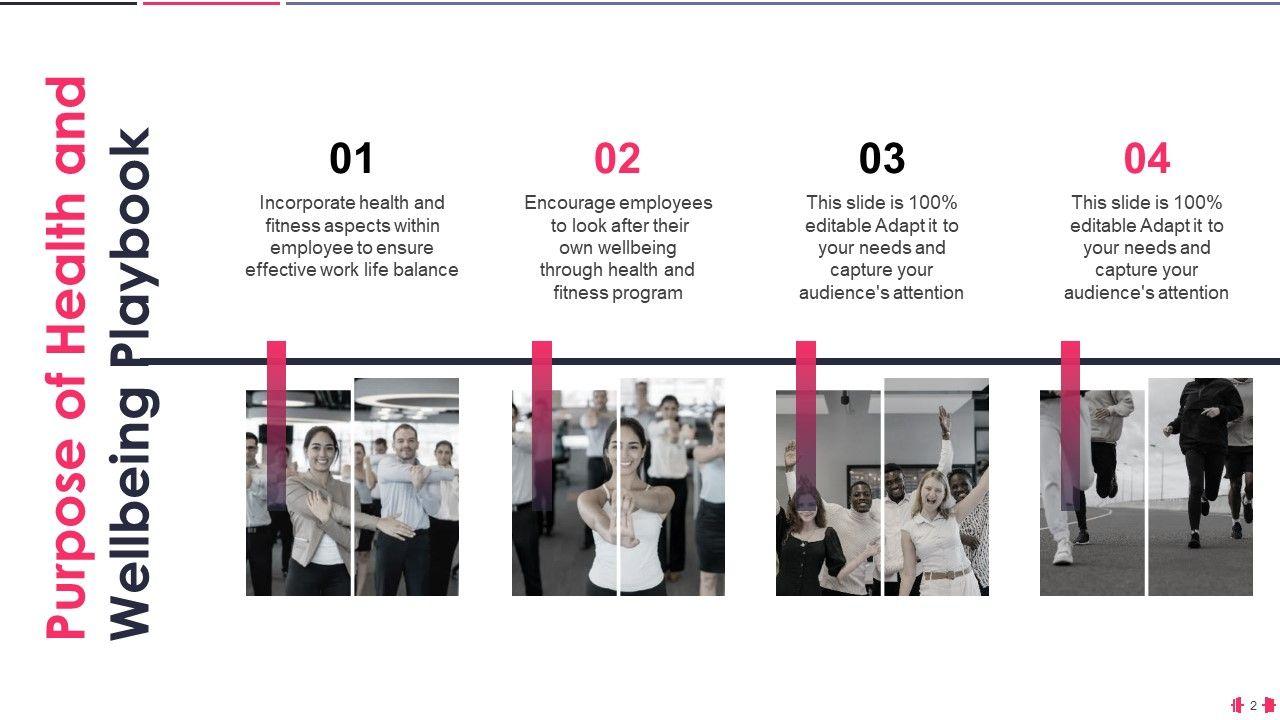 Purpose of Health and Wellbeing Playbook

01

Incorporate health and fitness aspects within employee to ensure effective work life balance

02

Encourage employees to look after their own wellbeing through health and fitness program

03

This slide is 100% editable Adapt it to your needs and capture your audience's attention

04

This slide is 100% editable Adapt it to your needs and capture your audience's attention

2