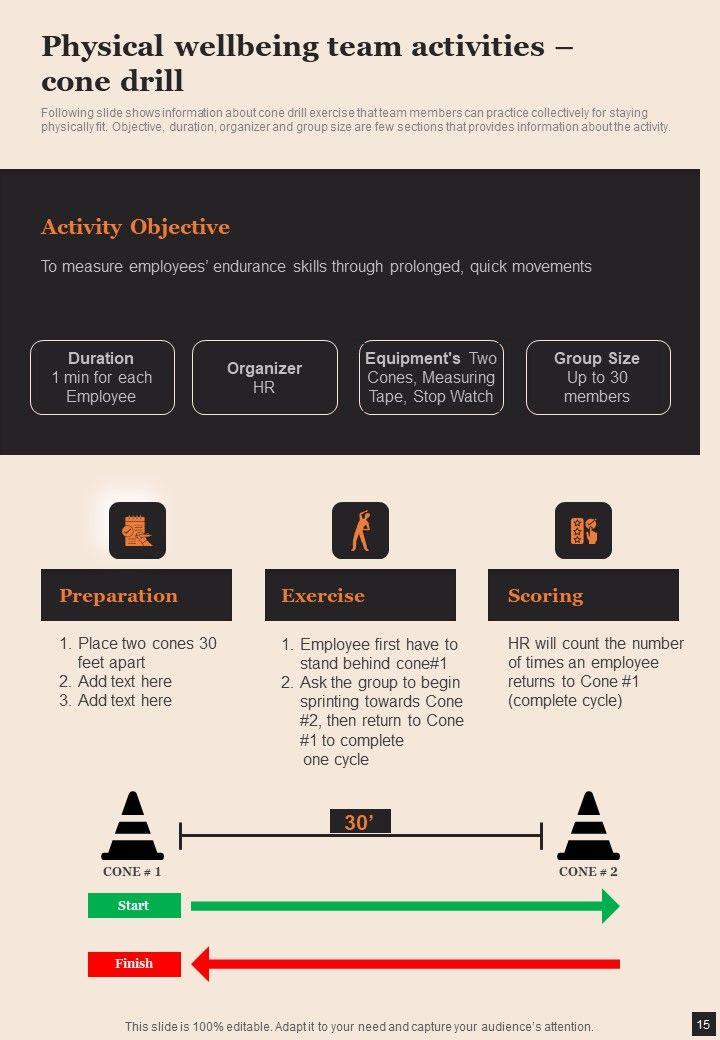 Physical wellbeing team activities – cone drill

Following slide shows information about cone drill exercise that team members can practice collectively for staying physically fit. Objective, duration, organizer and group size are few sections that provides information about the activity.

Activity Objective

To measure employees' endurance skills through prolonged, quick movements

Duration
1 min for each Employee

Organizer
HR

Equipment's Two Cones, Measuring Tape, Stop Watch

Group Size
Up to 30 members

Preparation

1. Place two cones 30 feet apart
2. Add text here
3. Add text here

Exercise

1. Employee first have to stand behind cone#1
2. Ask the group to begin sprinting towards Cone #2, then return to Cone #1 to complete one cycle

Scoring

HR will count the number of times an employee returns to Cone #1 (complete cycle)

30'

CONE # 1

CONE # 2

Start

Finish

This slide is 100% editable. Adapt it to your need and capture your audience's attention.

15