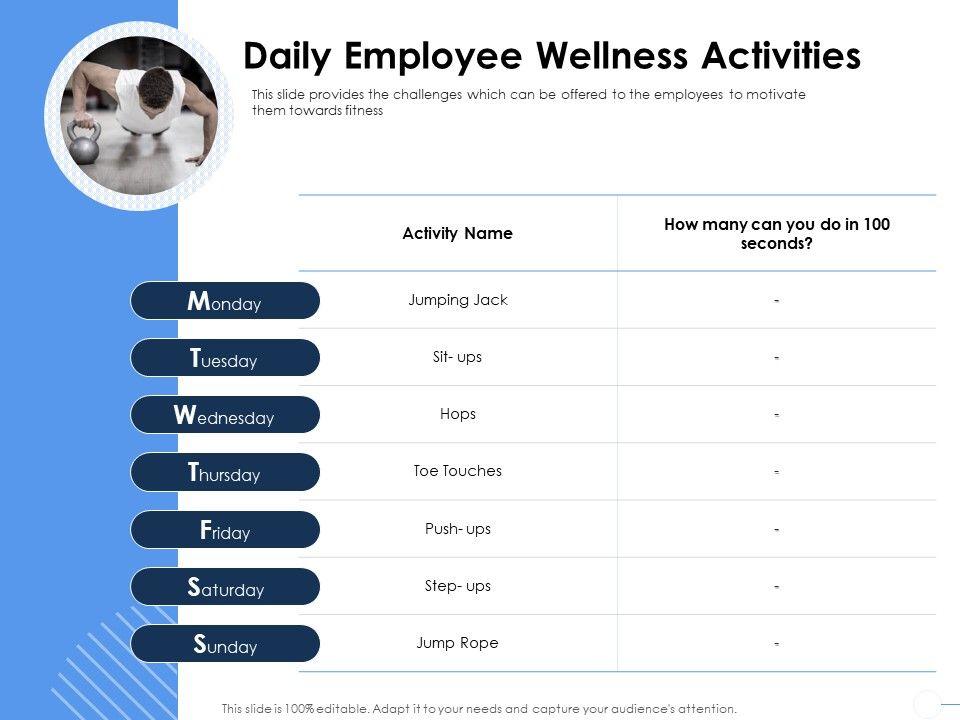 Daily Employee Wellness Activities

This slide provides the challenges which can be offered to the employees to motivate them towards fitness

| | Activity Name | How many can you do in 100 seconds? |
|---|---|---|
| Monday | Jumping Jack | - |
| Tuesday | Sit- ups | - |
| Wednesday | Hops | - |
| Thursday | Toe Touches | - |
| Friday | Push- ups | - |
| Saturday | Step- ups | - |
| Sunday | Jump Rope | - |

This slide is 100% editable. Adapt it to your needs and capture your audience's attention.