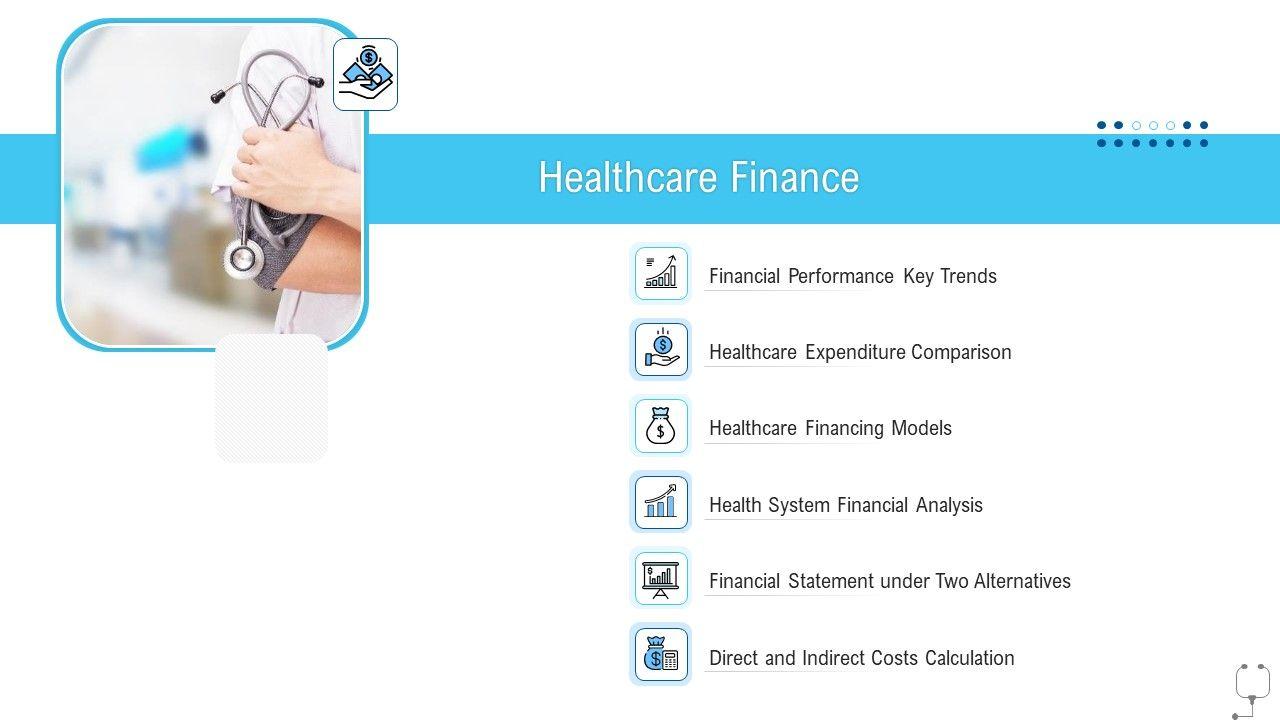 Healthcare Finance

Financial Performance Key Trends

Healthcare Expenditure Comparison

Healthcare Financing Models

Health System Financial Analysis

Financial Statement under Two Alternatives

Direct and Indirect Costs Calculation