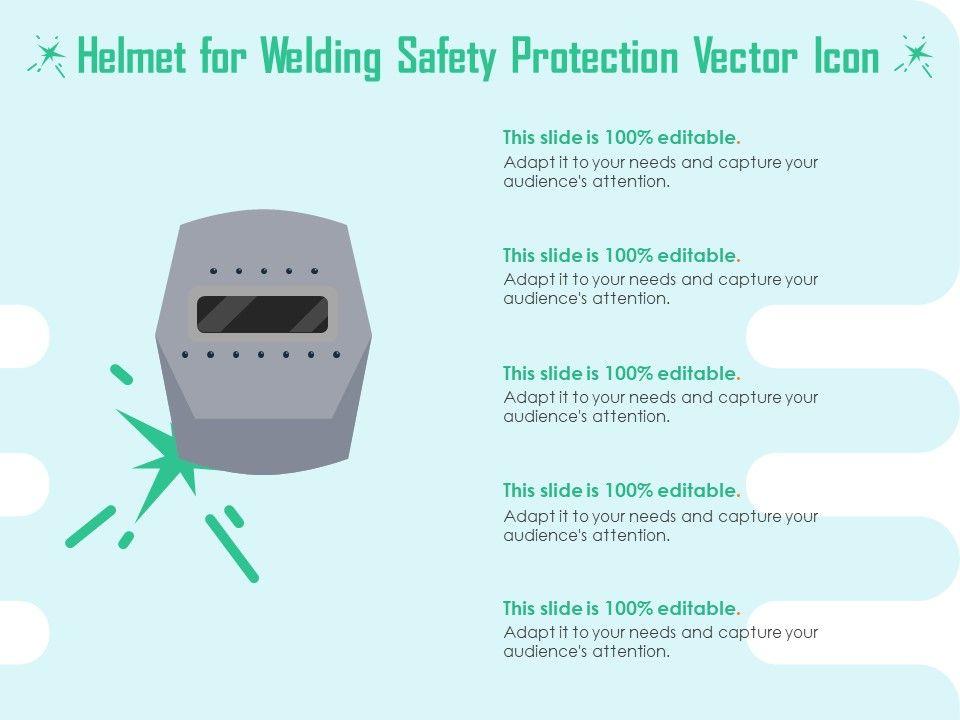 Helmet for Welding Safety Protection Vector Icon

This slide is 100% editable.
Adapt it to your needs and capture your audience's attention.

This slide is 100% editable.
Adapt it to your needs and capture your audience's attention.

This slide is 100% editable.
Adapt it to your needs and capture your audience's attention.

This slide is 100% editable.
Adapt it to your needs and capture your audience's attention.

This slide is 100% editable.
Adapt it to your needs and capture your audience's attention.