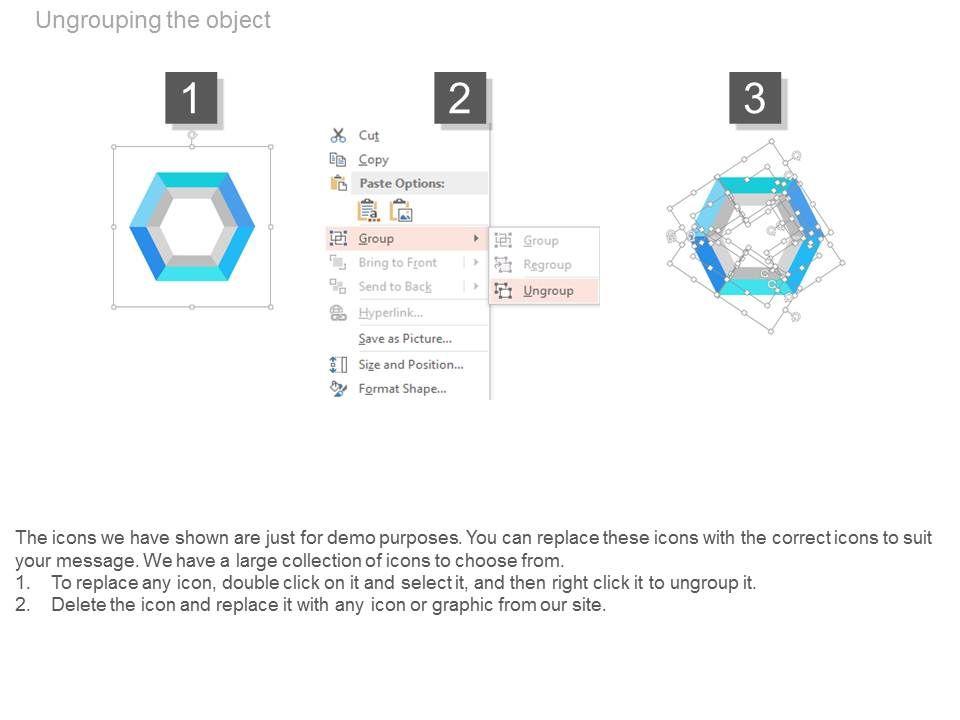 Ungrouping the object

1

2

Cut
Copy
Paste Options:
Group
Bring to Front
Send to Back
Hyperlink...
Save as Picture...
Size and Position...
Format Shape...

Group
Regroup
Ungroup

3

The icons we have shown are just for demo purposes. You can replace these icons with the correct icons to suit your message. We have a large collection of icons to choose from.
1. To replace any icon, double click on it and select it, and then right click it to ungroup it.
2. Delete the icon and replace it with any icon or graphic from our site.