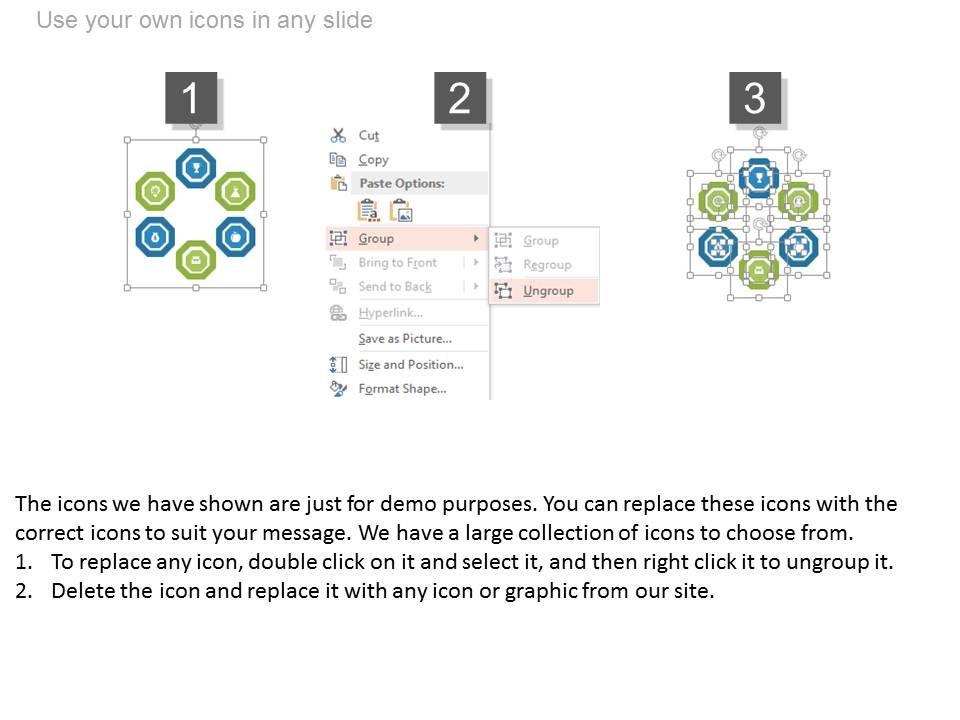 Use your own icons in any slide

1

2

Cut
Copy
Paste Options:
Group
Bring to Front
Send to Back
Hyperlink...
Save as Picture...
Size and Position...
Format Shape...

Group
Regroup
Ungroup

3

The icons we have shown are just for demo purposes. You can replace these icons with the correct icons to suit your message. We have a large collection of icons to choose from.
1. To replace any icon, double click on it and select it, and then right click it to ungroup it.
2. Delete the icon and replace it with any icon or graphic from our site.