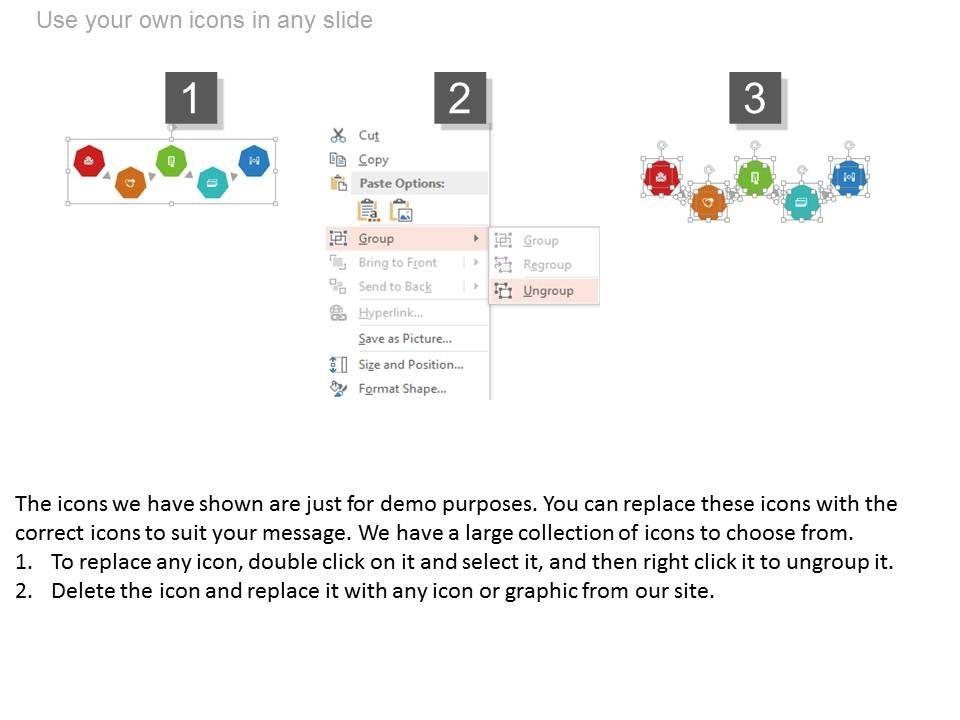 Use your own icons in any slide

1

2

Cut
Copy
Paste Options:
Group
Bring to Front
Send to Back
Hyperlink...
Save as Picture...
Size and Position...
Format Shape...

Group
Regroup
Ungroup

3

The icons we have shown are just for demo purposes. You can replace these icons with the correct icons to suit your message. We have a large collection of icons to choose from.
1. To replace any icon, double click on it and select it, and then right click it to ungroup it.
2. Delete the icon and replace it with any icon or graphic from our site.