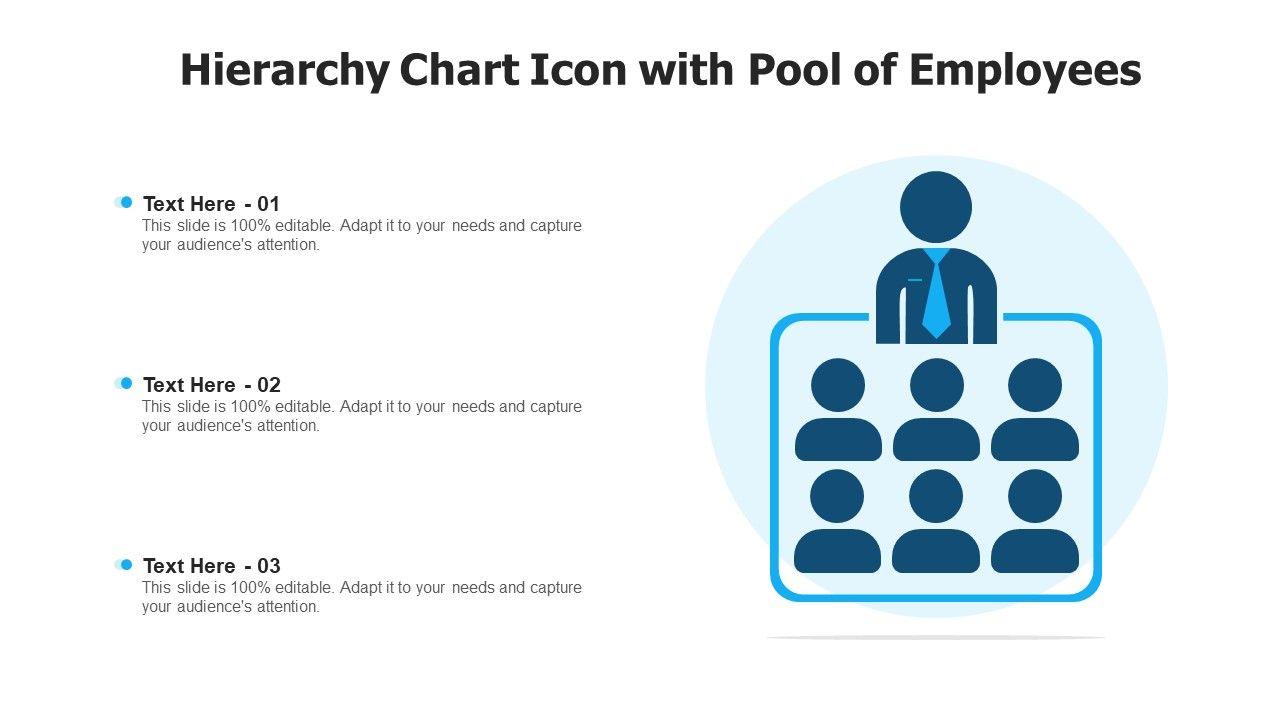 Hierarchy Chart Icon with Pool of Employees

Text Here - 01
This slide is 100% editable. Adapt it to your needs and capture your audience's attention.

Text Here - 02
This slide is 100% editable. Adapt it to your needs and capture your audience's attention.

Text Here - 03
This slide is 100% editable. Adapt it to your needs and capture your audience's attention.