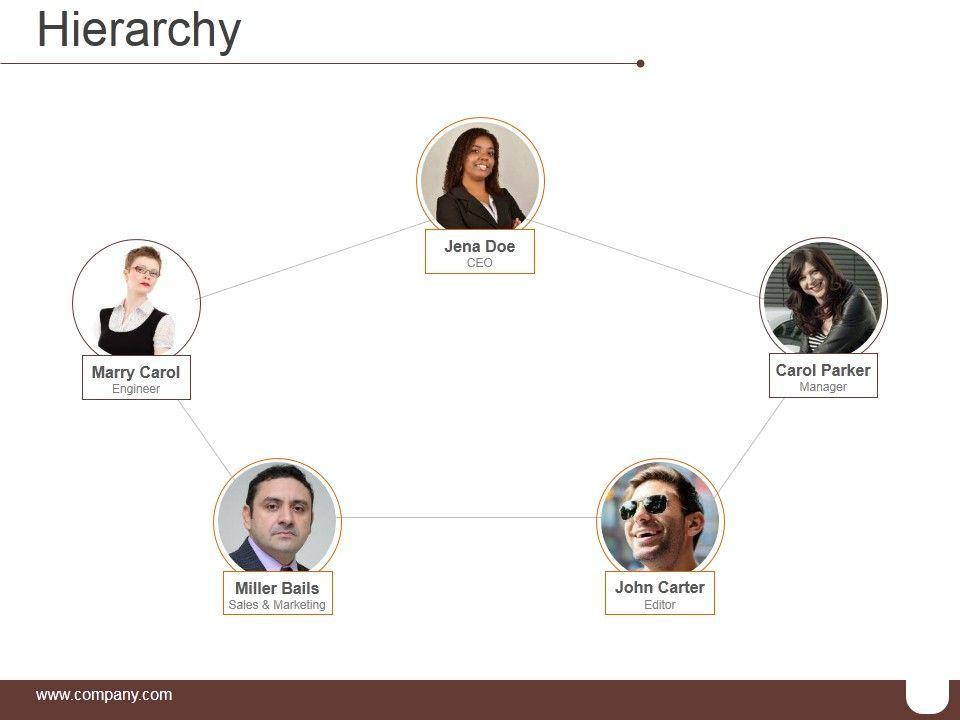 Hierarchy

Jena Doe
CEO

Marry Carol
Engineer

Carol Parker
Manager

Miller Bails
Sales & Marketing

John Carter
Editor

www.company.com