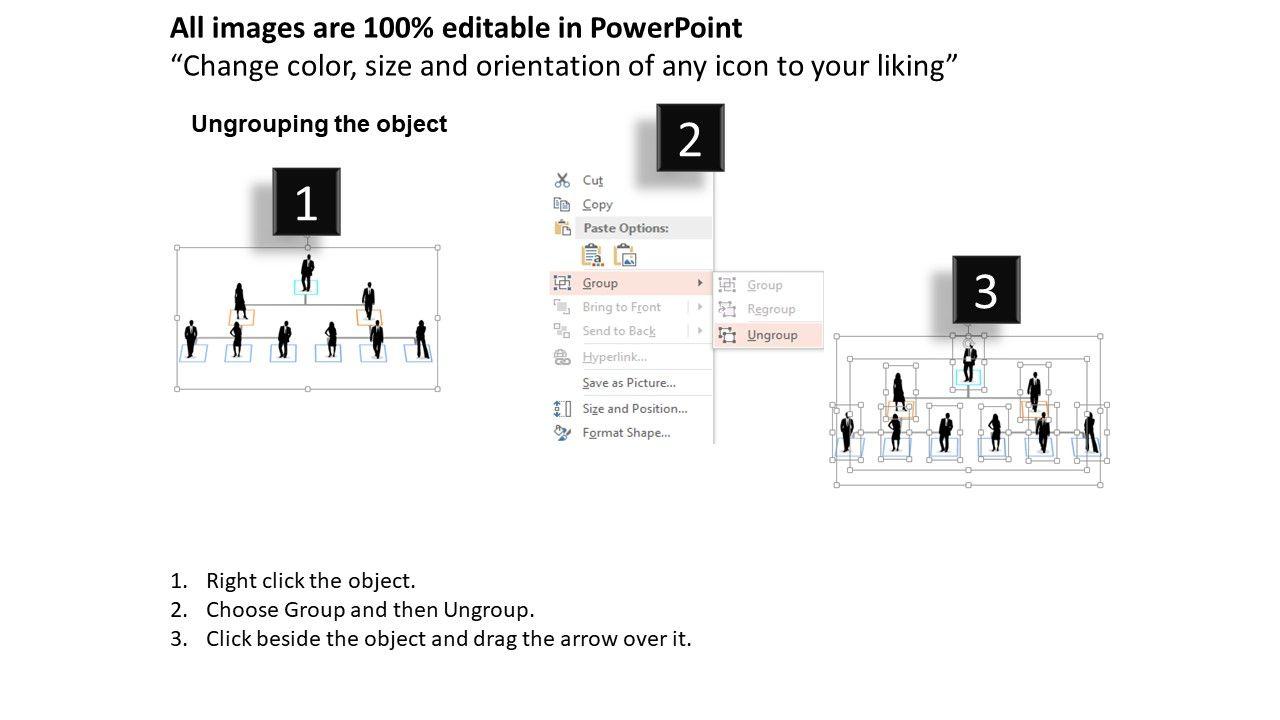 All images are 100% editable in PowerPoint
“Change color, size and orientation of any icon to your liking”

Ungrouping the object

1

2

Cut
Copy
Paste Options:
Group
Bring to Front
Send to Back
Hyperlink...
Save as Picture...
Size and Position...
Format Shape...

Group
Regroup
Ungroup

3

1. Right click the object.
2. Choose Group and then Ungroup.
3. Click beside the object and drag the arrow over it.